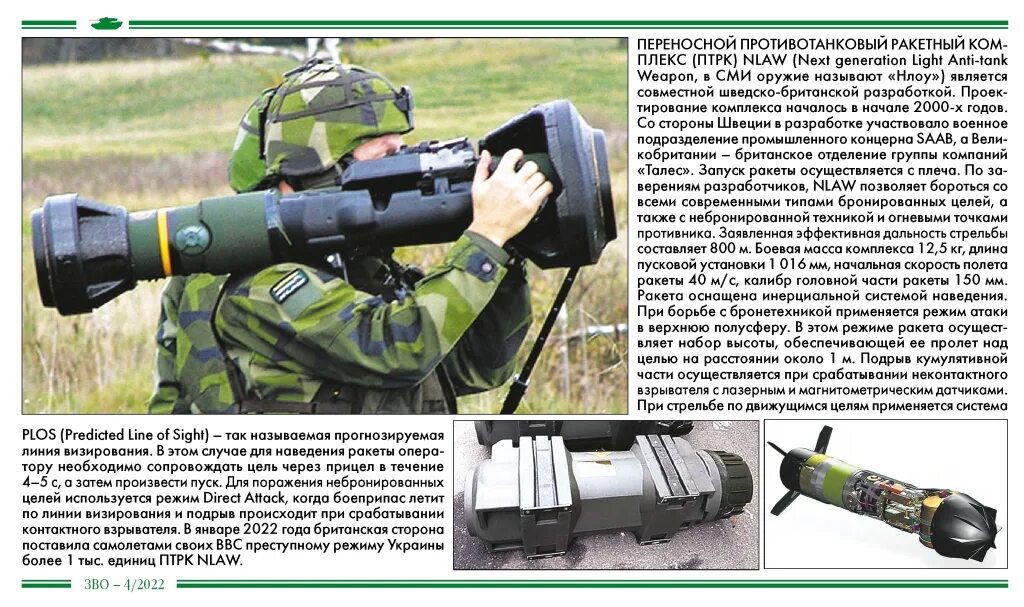 ПЕРЕНОСНОЙ ПРОТИВОТАНКОВЫЙ РАКЕТНЫЙ КОМПЛЕКС (ПТРК) NLAW (Next generation Light Anti-tank Weapon, в СМИ оружие называют «Нлоу») является совместной шведско-британской разработкой. Проектирование комплекса началось в начале 2000-х годов. Со стороны Швеции в разработке участвовало военное подразделение промышленного концерна SAAB, а Великобритании – британское отделение группы компаний «Талес». Запуск ракеты осуществляется с плеча. По заверениям разработчиков, NLAW позволяет бороться со всеми современными типами бронированных целей, а также с небронированной техникой и огневыми точками противника. Заявленная эффективная дальность стрельбы составляет 800 м. Боевая масса комплекса 12,5 кг, длина пусковой установки 1 016 мм, начальная скорость полета ракеты 40 м/с, калибр головной части ракеты 150 мм. Ракета оснащена инерциальной системой наведения. При борьбе с бронетехникой применяется режим атаки в верхнюю полусферу. В этом режиме ракета осуществляет набор высоты, обеспечивающей ее пролет над целью на расстоянии около 1 м. Подрыв кумулятивной части осуществляется при срабатывании неконтактного взрывателя с лазерным и магнитометрическим датчиками. При стрельбе по движущимся целям применяется система PLOS (Predicted Line of Sight) – так называемая прогнозируемая линия визирования. В этом случае для наведения ракеты оператору необходимо сопровождать цель через прицел в течение 4–5 с, а затем произвести пуск. Для поражения небронированных целей используется режим Direct Attack, когда боеприпас летит по линии визирования и подрыв происходит при срабатывании контактного взрывателя. В январе 2022 года британская сторона поставила самолетами своих ВВС преступному режиму Украины более 1 тыс. единиц ПТРК NLAW.

ЗВО – 4/2022