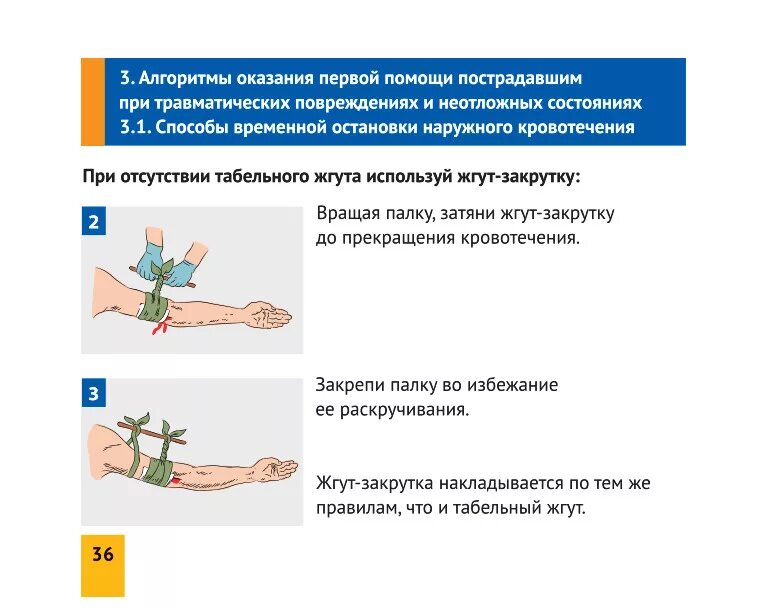 3. Алгоритмы оказания первой помощи пострадавшим при травматических повреждениях и неотложных состояниях
3.1. Способы временной остановки наружного кровотечения

При отсутствии табельного жгута используй жгут-закрутку:

2

Вращая палку, затяни жгут-закрутку до прекращения кровотечения.

3

Закрепи палку во избежание ее раскручивания.

Жгут-закрутка накладывается по тем же правилам, что и табельный жгут.

36