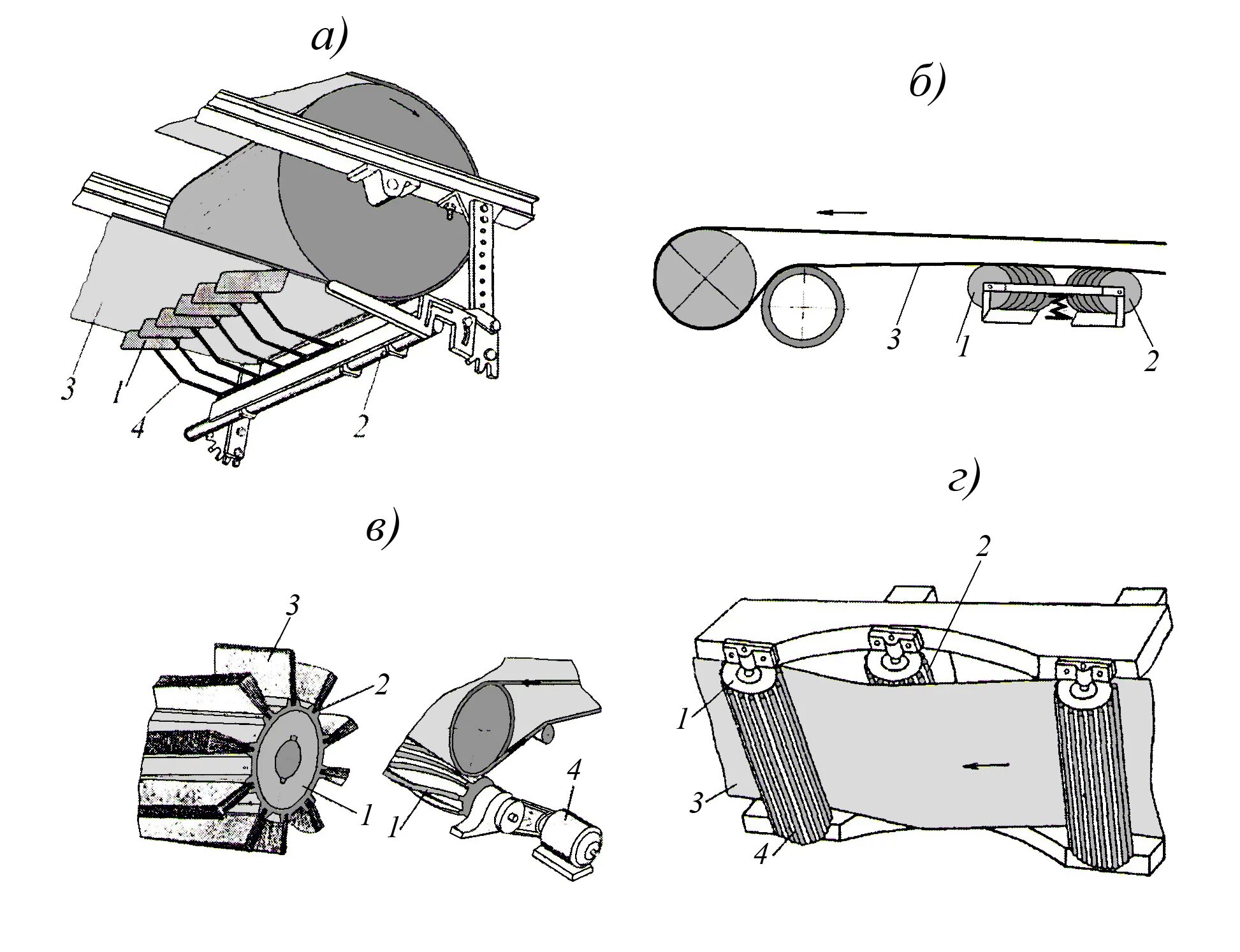 а)

3
1
4
2

б)

3
1
2

в)

3
2
1
1
4

г)

2
1
3
4