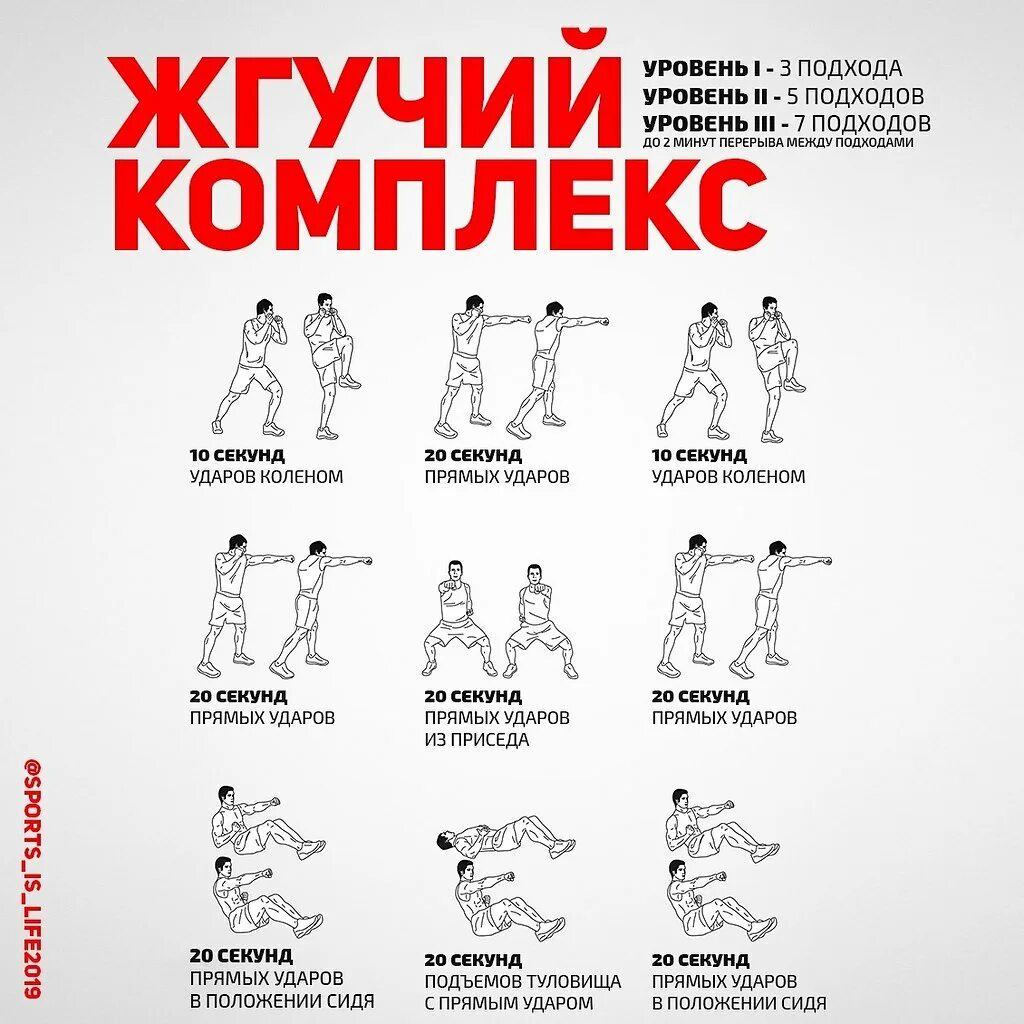 ЖГУЧИЙ КОМПЛЕКС

УРОВЕНЬ I - 3 ПОДХОДА
УРОВЕНЬ II - 5 ПОДХОДОВ
УРОВЕНЬ III - 7 ПОДХОДОВ
ДО 2 МИНУТ ПЕРЕРЫВА МЕЖДУ ПОДХОДАМИ

10 СЕКУНД
УДАРОВ КОЛЕНОМ

20 СЕКУНД
ПРЯМЫХ УДАРОВ

10 СЕКУНД
УДАРОВ КОЛЕНОМ

20 СЕКУНД
ПРЯМЫХ УДАРОВ

20 СЕКУНД
ПРЯМЫХ УДАРОВ ИЗ ПРИСЕДА

20 СЕКУНД
ПРЯМЫХ УДАРОВ

20 СЕКУНД
ПРЯМЫХ УДАРОВ В ПОЛОЖЕНИИ СИДЯ

20 СЕКУНД
ПОДЪЕМОВ ТУЛОВИЩА С ПРЯМЫМ УДАРОМ

20 СЕКУНД
ПРЯМЫХ УДАРОВ В ПОЛОЖЕНИИ СИДЯ

@SPORTS_IS_LIFE2019