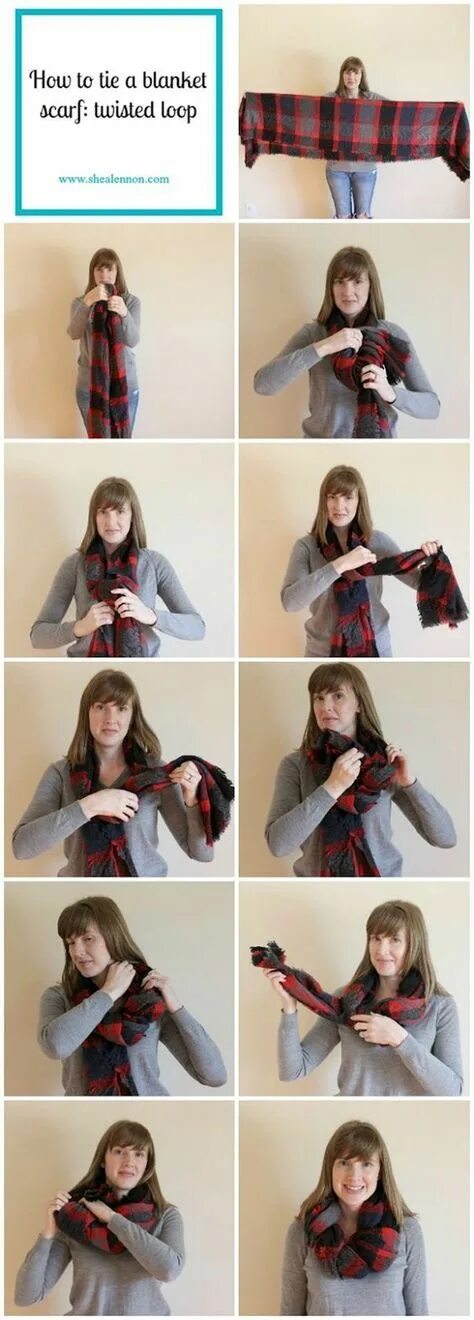 How to tie a blanket scarf: twisted loop

www.shealennon.com