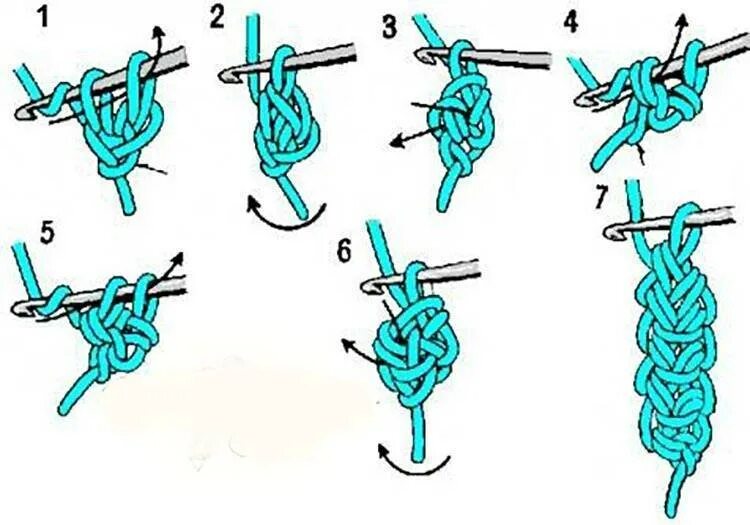 1
2
3
4
5
6
7