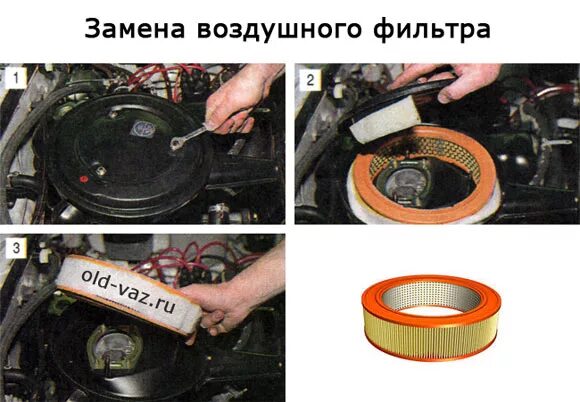 Замена воздушного фильтра

1

2

3

old-vaz.ru