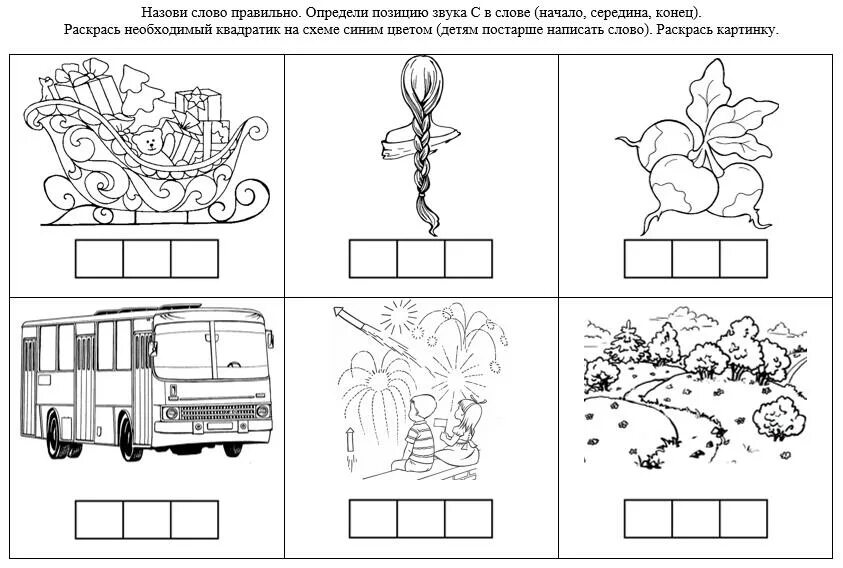 Назови слово правильно. Определи позицию звука С в слове (начало, середина, конец).
Раскрась необходимый квадратик на схеме синим цветом (детям постарше написать слово). Раскрась картинку.