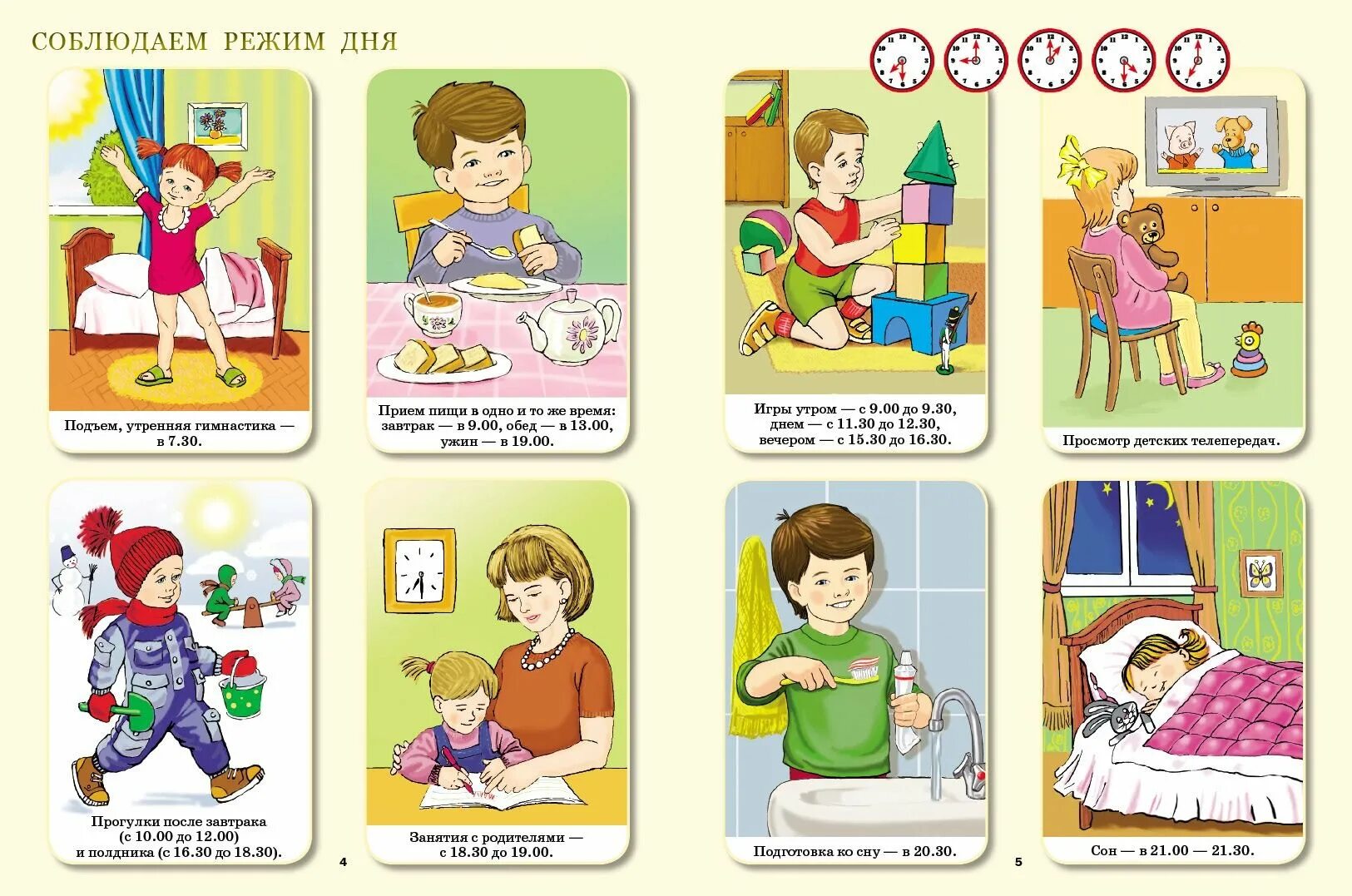 СОБЛЮДАЕМ РЕЖИМ ДНЯ

Подъем, утренняя гимнастика — в 7.30.

Прием пищи в одно и то же время: завтрак — в 9.00, обед — в 13.00, ужин — в 19.00.

Прогулки после завтрака (с 10.00 до 12.00) и полдника (с 16.30 до 18.30).

Занятия с родителями — с 18.30 до 19.00.

4

Игры утром — с 9.00 до 9.30, днем — с 11.30 до 12.30, вечером — с 15.30 до 16.30.

Просмотр детских телепередач.

Подготовка ко сну — в 20.30.

Сон — в 21.00 — 21.30.

5