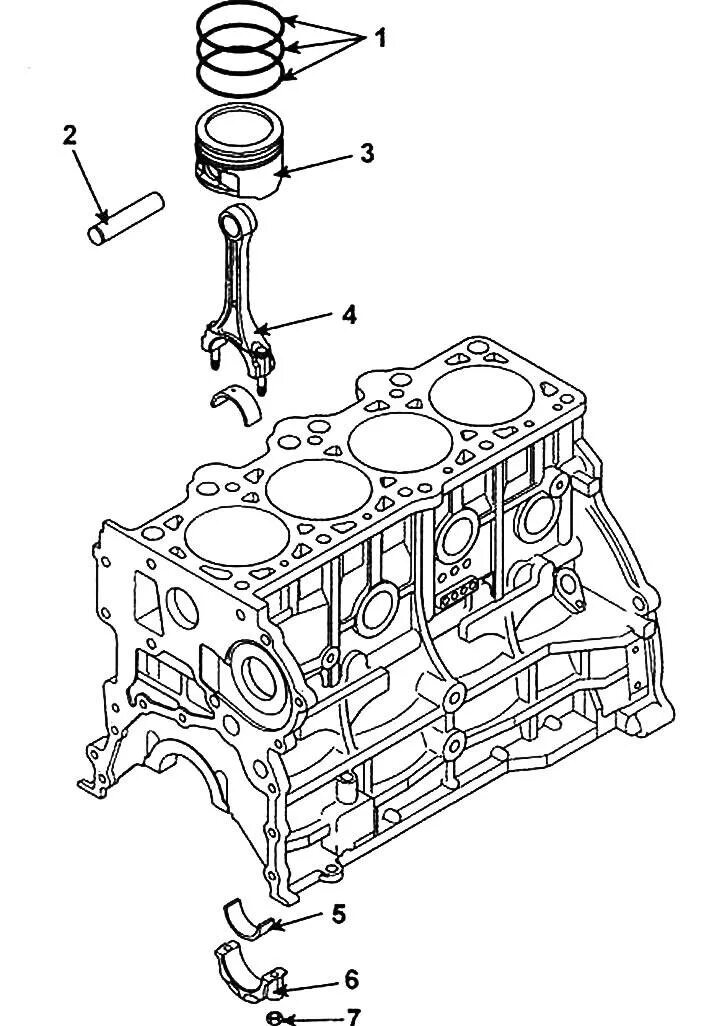 1
2
3
4
5
6
7