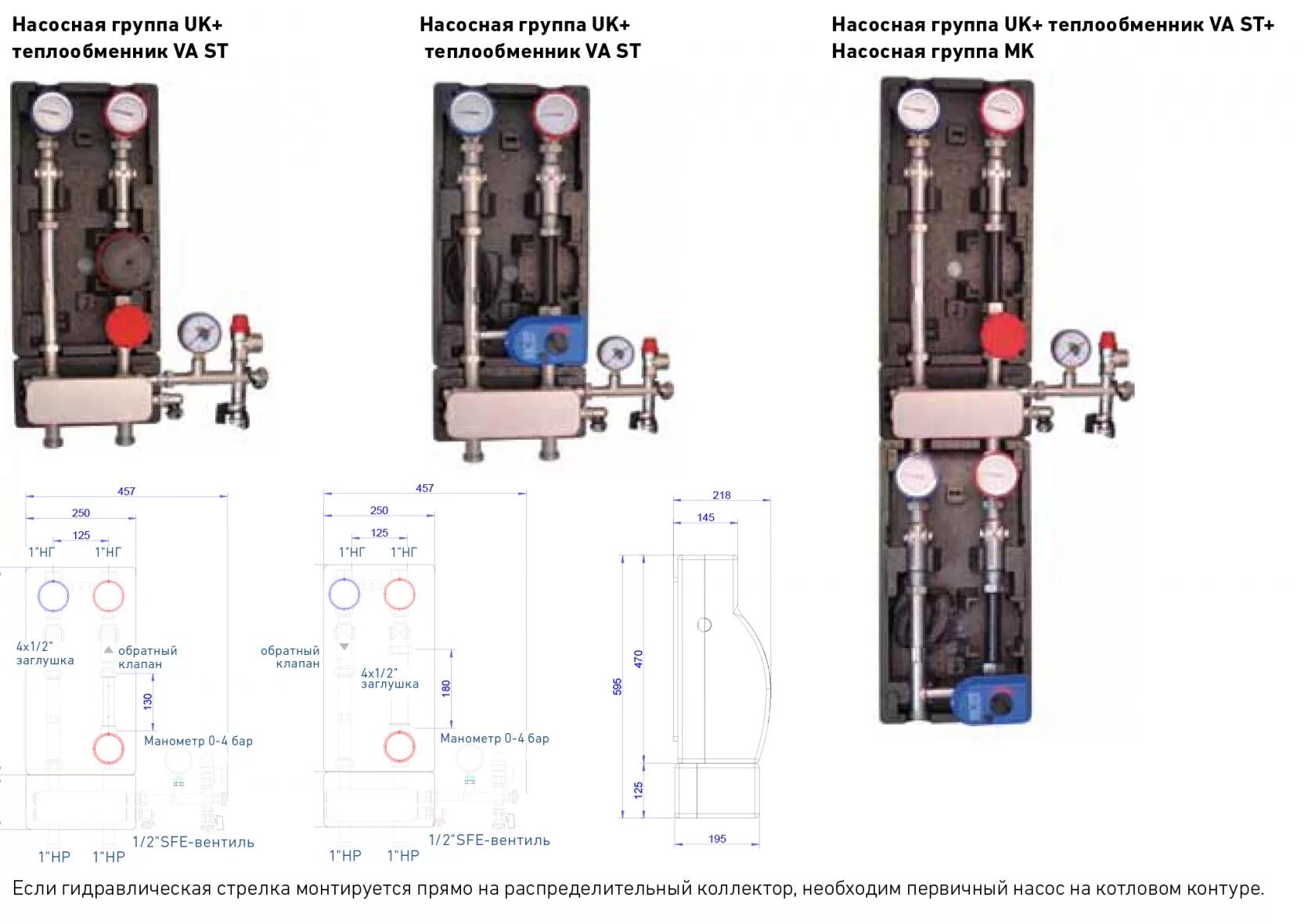 Насосная группа UK+ теплообменник VA ST

Насосная группа UK+ теплообменник VA ST

Насосная группа UK+ теплообменник VA ST+ Насосная группа MK

457
250
125
1"НГ 1"НГ
4x1/2" заглушка
обратный клапан
130
Манометр 0-4 бар
1/2"SFE-вентиль
1"НР 1"НР

457
250
125
1"НГ 1"НГ
обратный клапан
4x1/2" заглушка
180
Манометр 0-4 бар
1/2"SFE-вентиль
1"НР 1"НР

218
145
595
470
125
195

Если гидравлическая стрелка монтируется прямо на распределительный коллектор, необходим первичный насос на котловом контуре.