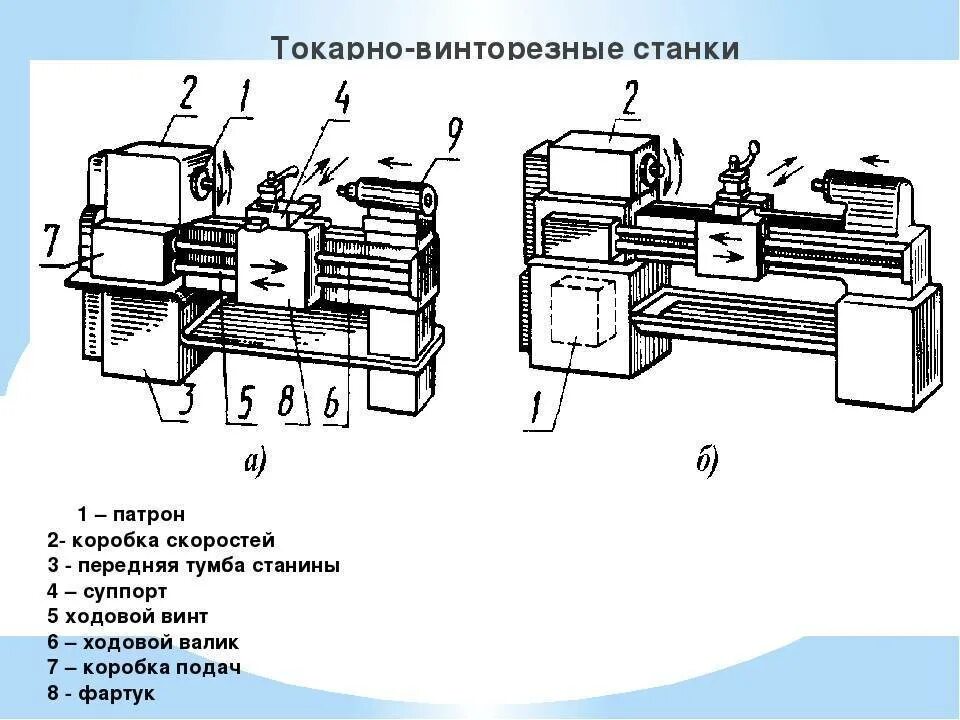 Токарно-винторезные станки

2
1
4
9
7
3
5
8
6
а)

2
1
б)

1 – патрон
2- коробка скоростей
3 - передняя тумба станины
4 – суппорт
5 ходовой винт
6 – ходовой валик
7 – коробка подач
8 - фартук