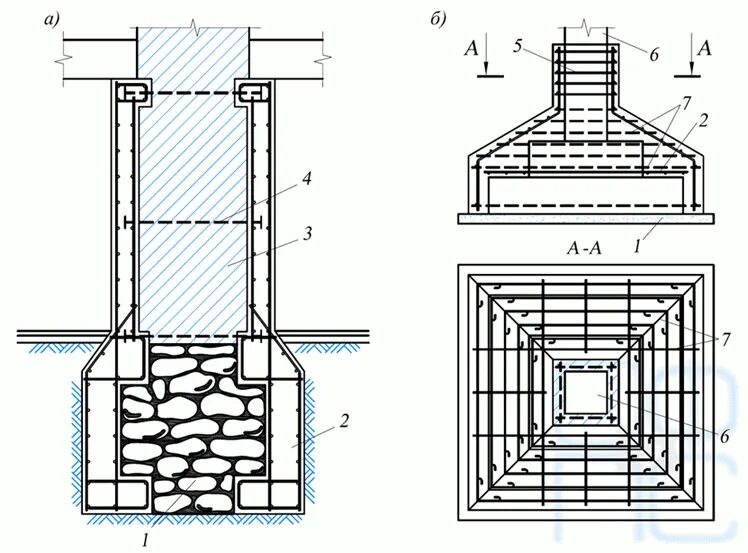 а)

4

3

2

1

б)

А

5

6

А

7

2

1

А-А

7

6