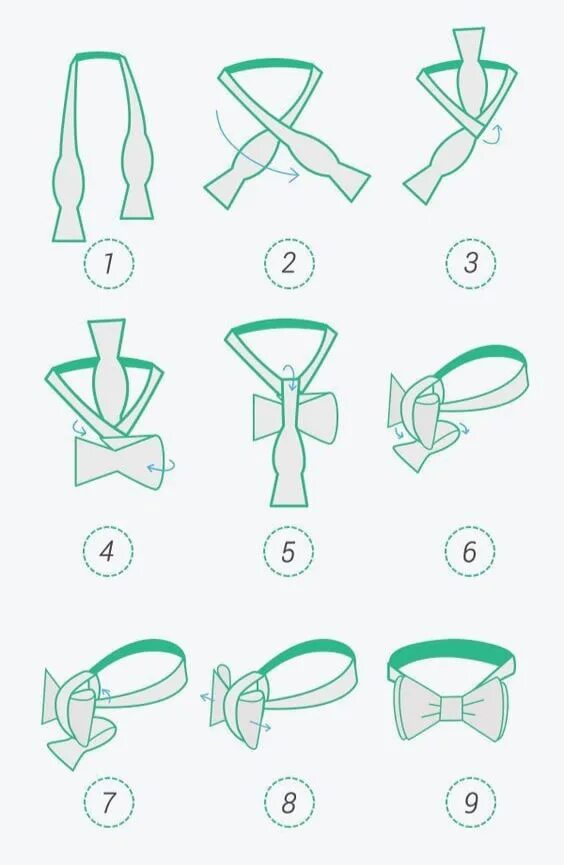 1
2
3
4
5
6
7
8
9