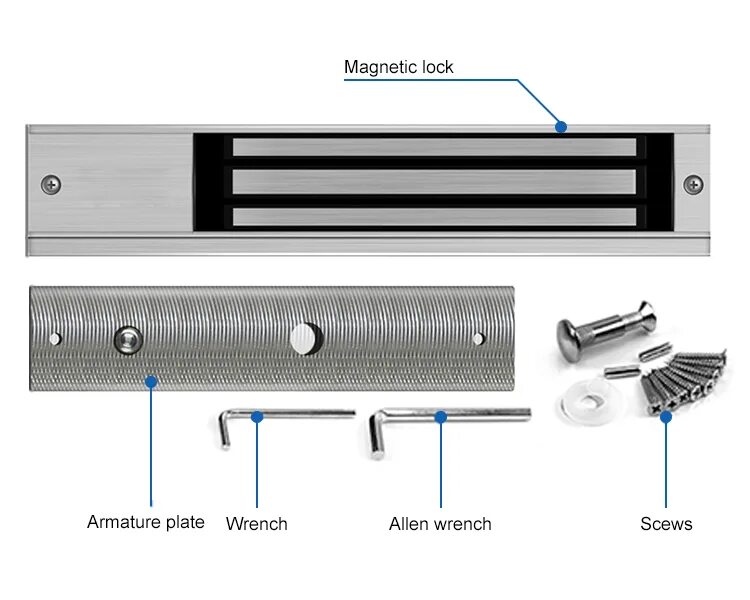 Magnetic lock

Armature plate

Wrench

Allen wrench

Scews