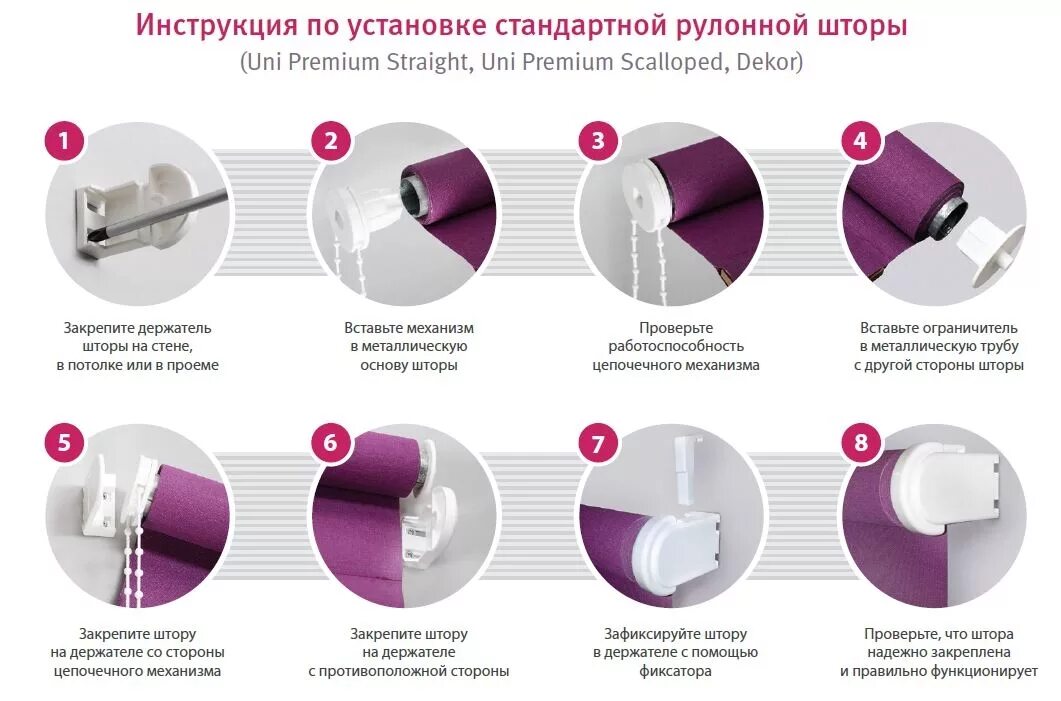 Инструкция по установке стандартной рулонной шторы
(Uni Premium Straight, Uni Premium Scalloped, Dekor)

1
Закрепите держатель шторы на стене, в потолке или в проеме

2
Вставьте механизм в металлическую основу шторы

3
Проверьте работоспособность цепочечного механизма

4
Вставьте ограничитель в металлическую трубу с другой стороны шторы

5
Закрепите штору на держателе со стороны цепочечного механизма

6
Закрепите штору на держателе с противоположной стороны

7
Зафиксируйте штору в держателе с помощью фиксатора

8
Проверьте, что штора надежно закреплена и правильно функционирует