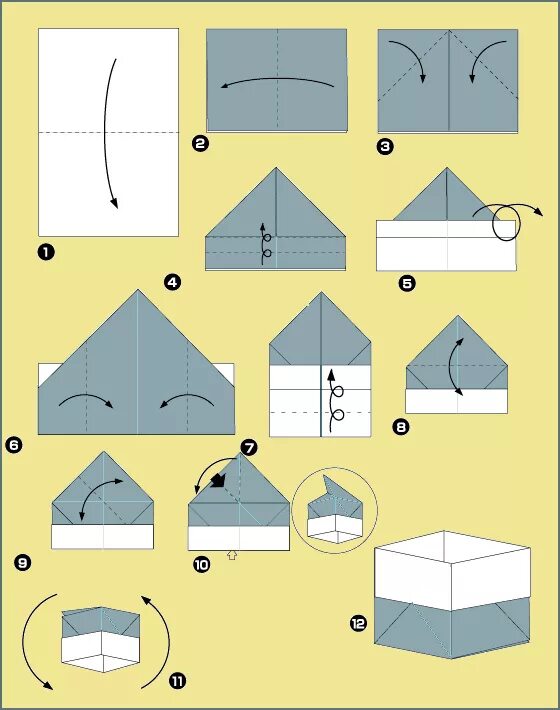 1

2

3

4

5

6

7

8

9

10

11

12