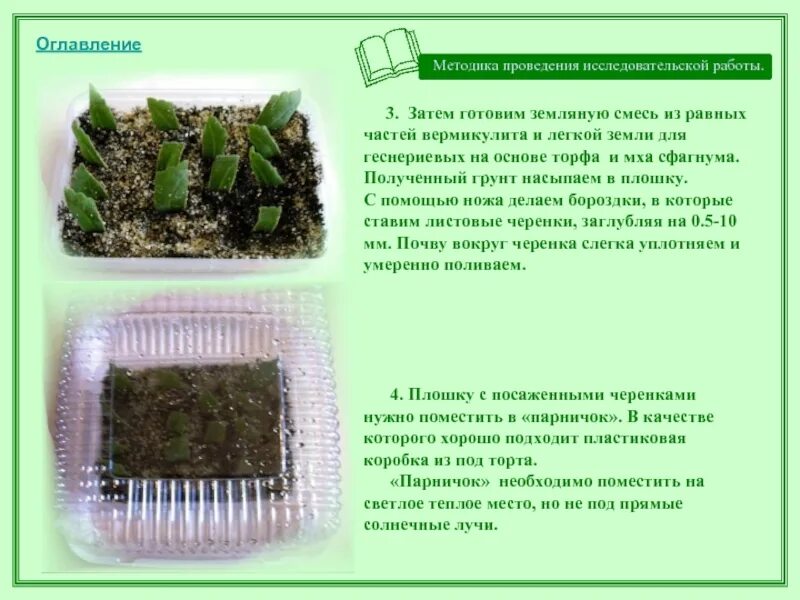 Оглавление

Методика проведения исследовательской работы.

3. Затем готовим земляную смесь из равных частей вермикулита и легкой земли для геснериевых на основе торфа и мха сфагнума. Полученный грунт насыпаем в плошку.
С помощью ножа делаем бороздки, в которые ставим листовые черенки, заглубляя на 0.5-10 мм. Почву вокруг черенка слегка уплотняем и умеренно поливаем.

4. Плошку с посаженными черенками нужно поместить в «парничок». В качестве которого хорошо подходит пластиковая коробка из под торта.
«Парничок» необходимо поместить на светлое теплое место, но не под прямые солнечные лучи.