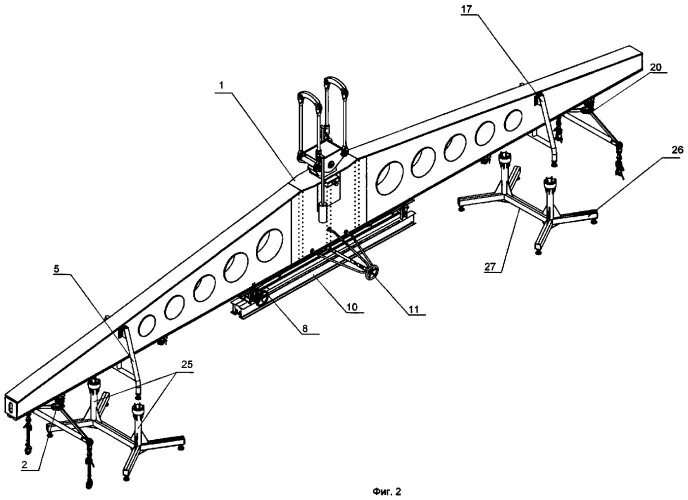 17
20
1
26
27
5
10
11
8
25
2
Фиг. 2