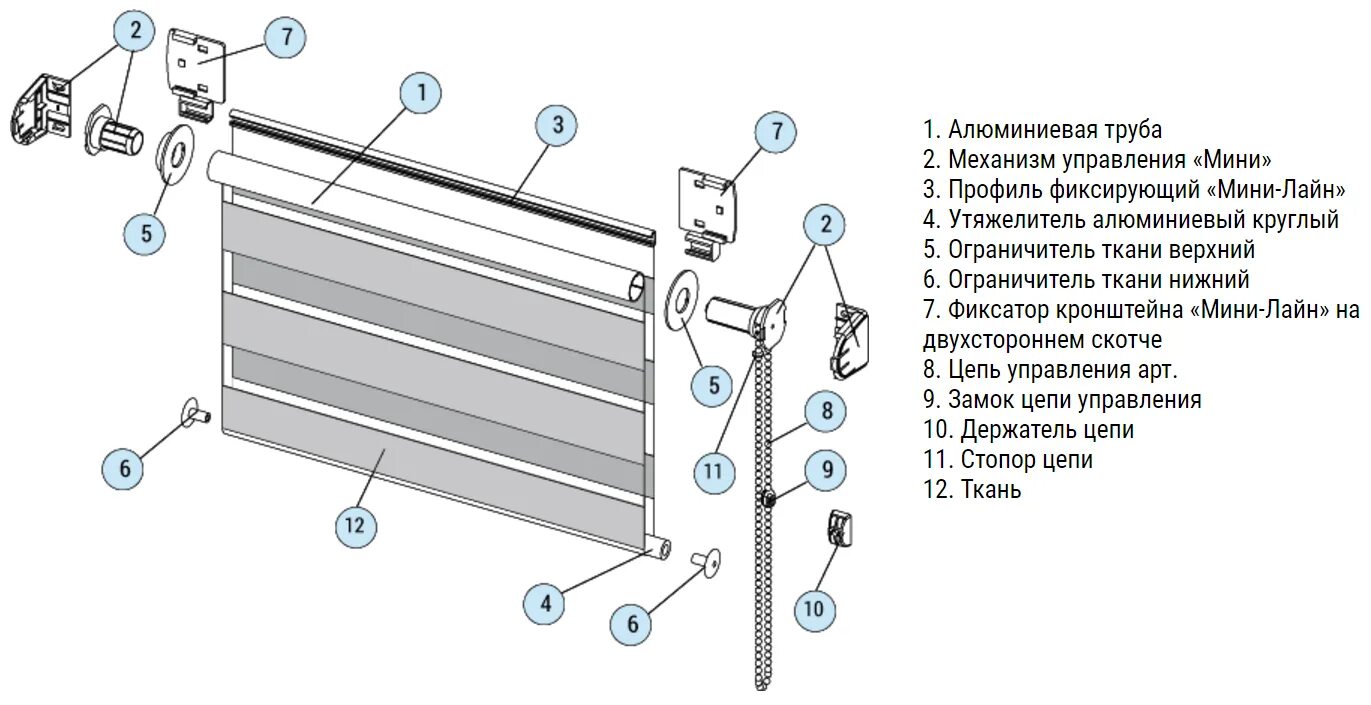 2
7
1
3
5
7
2
5
6
11
8
9
12
4
6
10

1. Алюминиевая труба
2. Механизм управления «Мини»
3. Профиль фиксирующий «Мини-Лайн»
4. Утяжелитель алюминиевый круглый
5. Ограничитель ткани верхний
6. Ограничитель ткани нижний
7. Фиксатор кронштейна «Мини-Лайн» на двухстороннем скотче
8. Цепь управления арт.
9. Замок цепи управления
10. Держатель цепи
11. Стопор цепи
12. Ткань