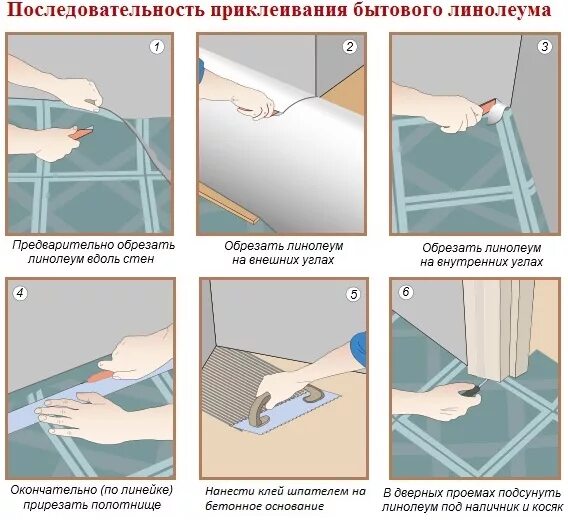 Последовательность приклеивания бытового линолеума

1
Предварительно обрезать линолеум вдоль стен

2
Обрезать линолеум на внешних углах

3
Обрезать линолеум на внутренних углах

4
Окончательно (по линейке) прирезать полотнище

5
Нанести клей шпателем на бетонное основание

6
В дверных проемах подсунуть линолеум под наличник и косяк