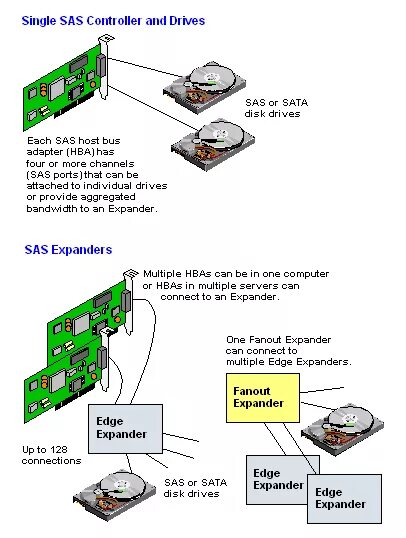 Single SAS Controller and Drives

SAS or SATA disk drives

Each SAS host bus adapter (HBA) has four or more channels (SAS ports) that can be attached to individual drives or provide aggregated bandwidth to an Expander.

SAS Expanders

Multiple HBAs can be in one computer or HBAs in multiple servers can connect to an Expander.

One Fanout Expander can connect to multiple Edge Expanders.

Fanout Expander

Edge Expander

Up to 128 connections

SAS or SATA disk drives

Edge Expander

Edge Expander