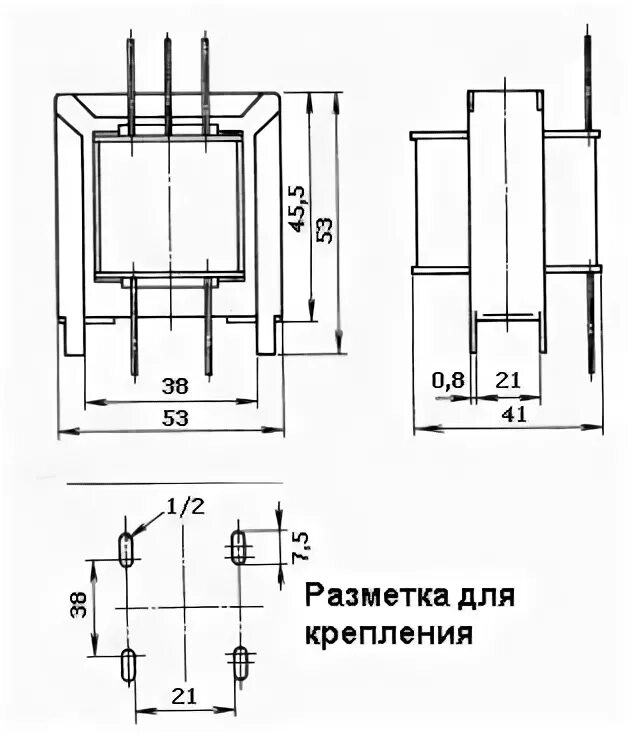 45,5
53
38
53
0,8
21
41
1/2
7,5
38
21
Разметка для крепления