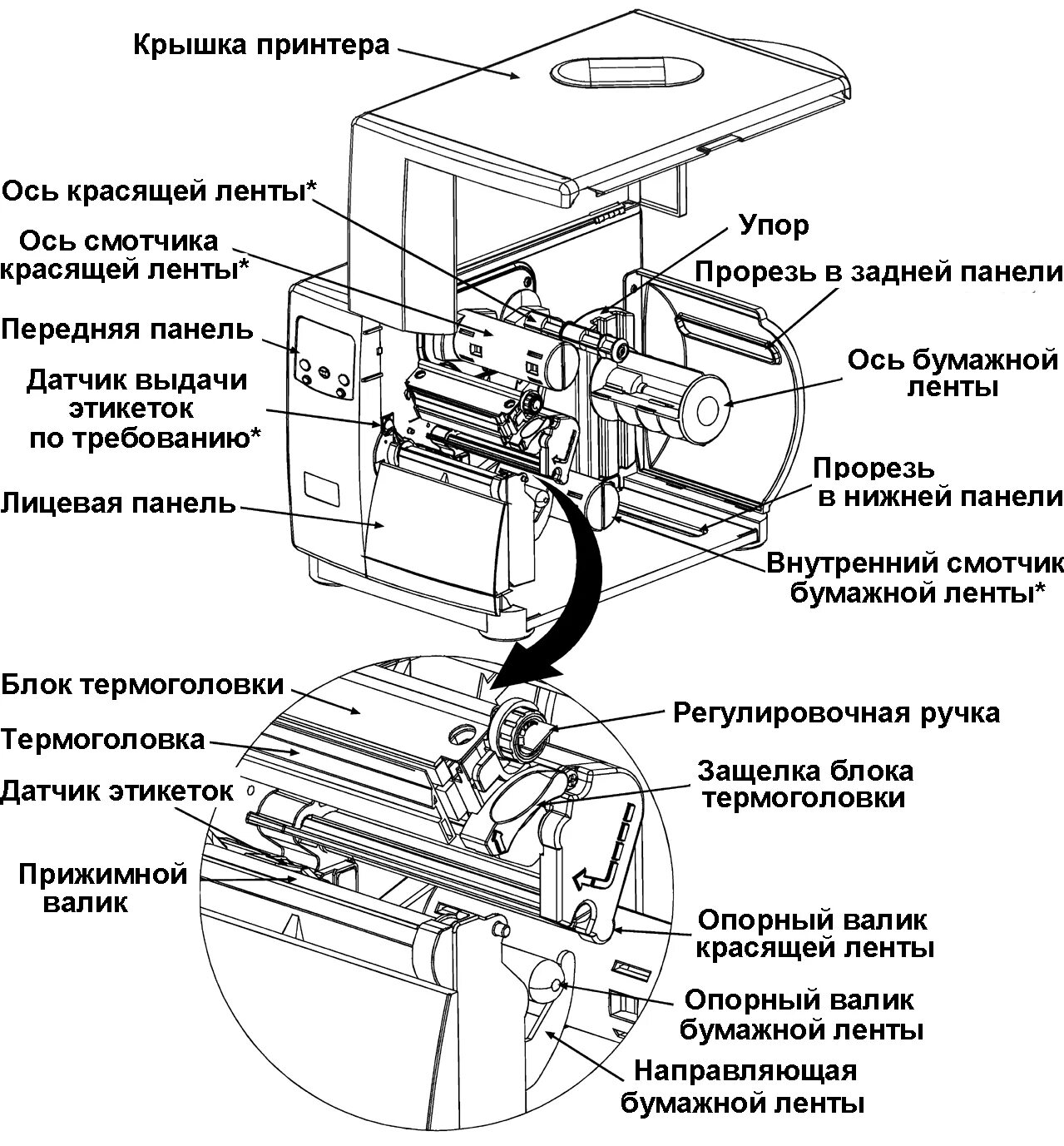 Крышка принтера

Ось красящей ленты*

Ось смотчика красящей ленты*

Передняя панель

Датчик выдачи этикеток по требованию*

Лицевая панель

Упор

Прорезь в задней панели

Ось бумажной ленты

Прорезь в нижней панели

Внутренний смотчик бумажной ленты*

Блок термоголовки

Термоголовка

Датчик этикеток

Прижимной валик

Регулировочная ручка

Защелка блока термоголовки

Опорный валик красящей ленты

Опорный валик бумажной ленты

Направляющая бумажной ленты