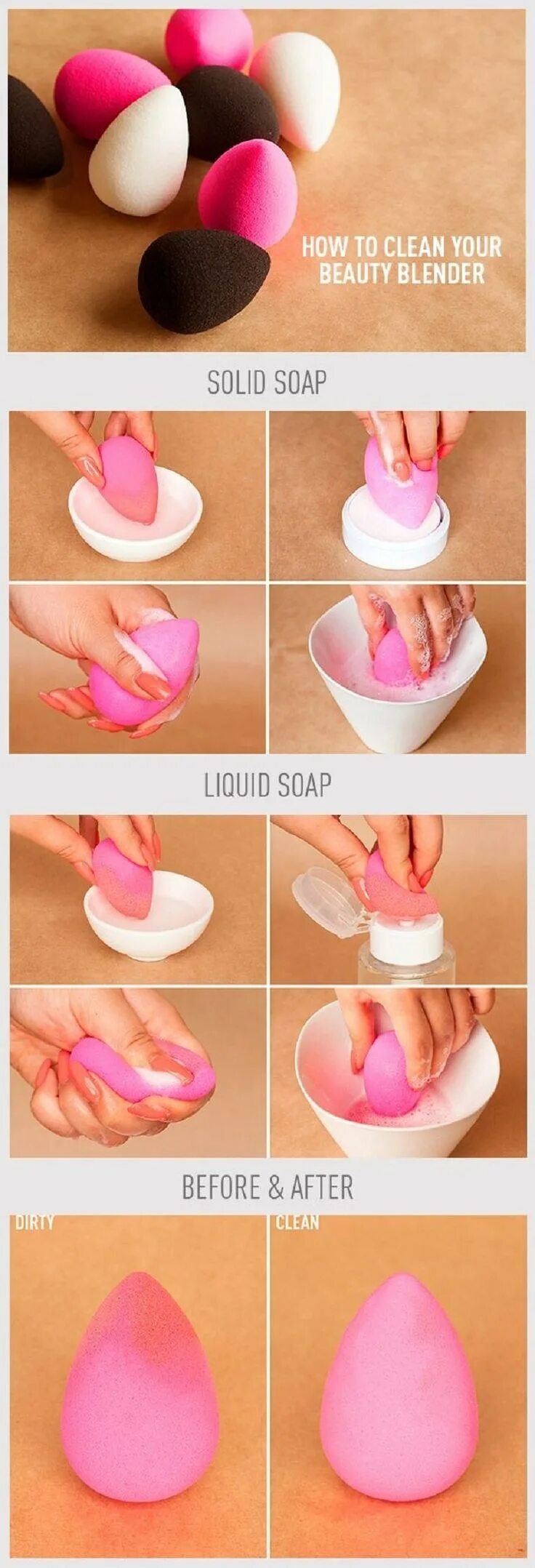 HOW TO CLEAN YOUR BEAUTY BLENDER

SOLID SOAP

LIQUID SOAP

BEFORE & AFTER

DIRTY

CLEAN