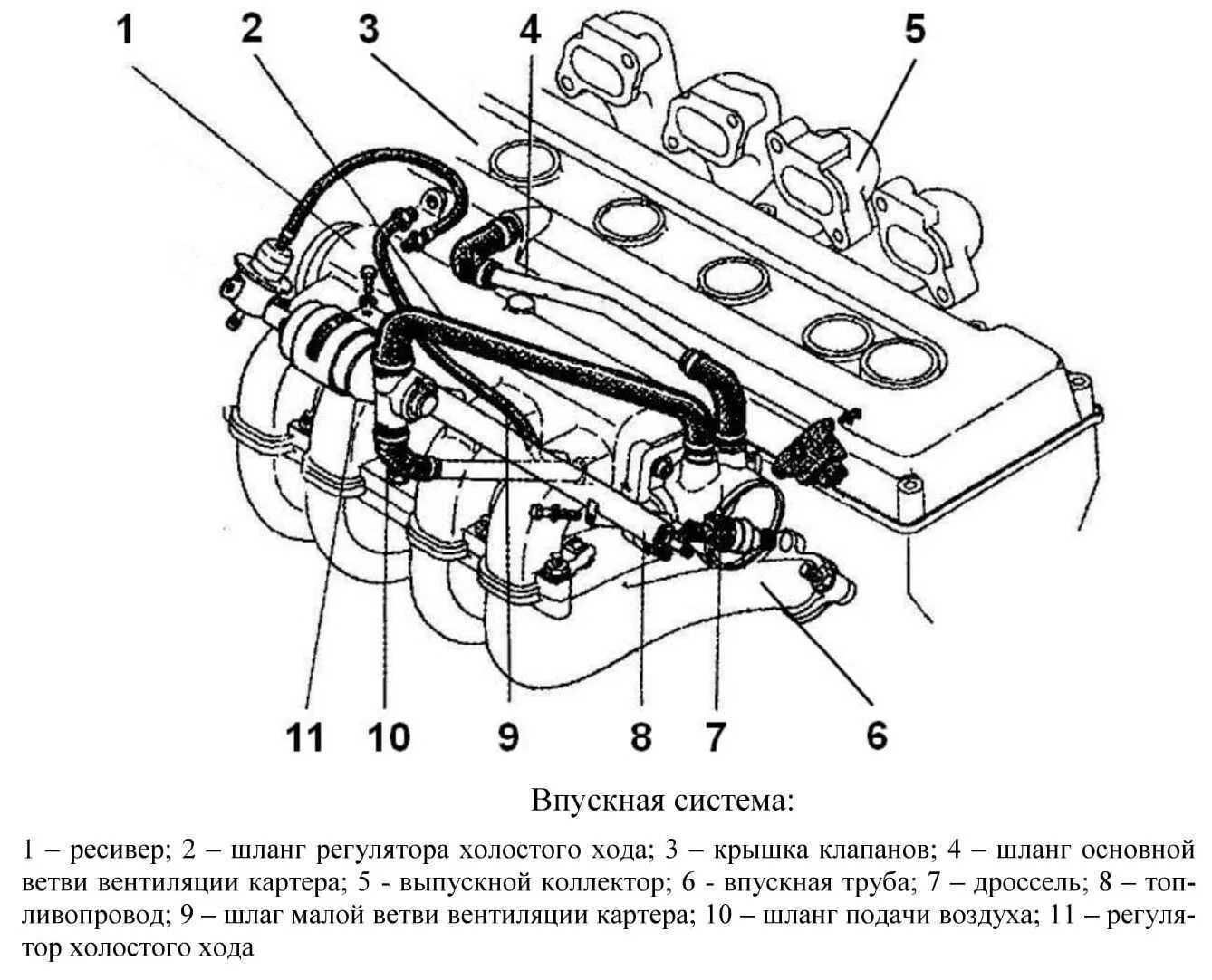 1 2 3 4 5

11 10 9 8 7 6

Впускная система:

1 – ресивер; 2 – шланг регулятора холостого хода; 3 – крышка клапанов; 4 – шланг основной ветви вентиляции картера; 5 - выпускной коллектор; 6 - впускная труба; 7 – дроссель; 8 – топливопровод; 9 – шлаг малой ветви вентиляции картера; 10 – шланг подачи воздуха; 11 – регулятор холостого хода