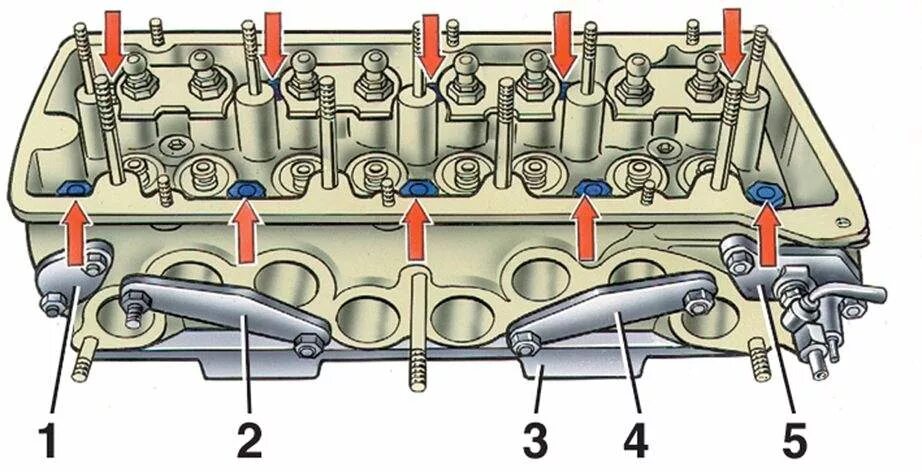 1 2 3 4 5