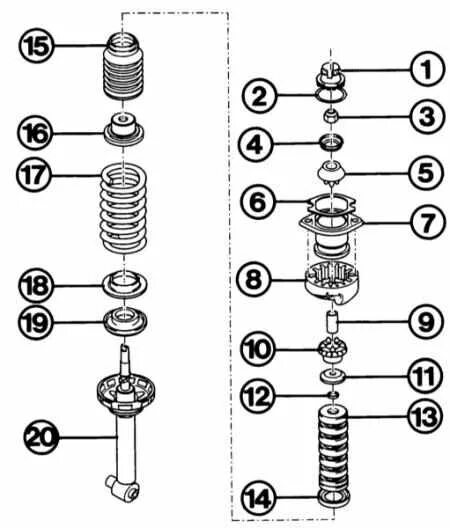 15
16
17
18
19
20
1
2
3
4
5
6
7
8
9
10
11
12
13
14