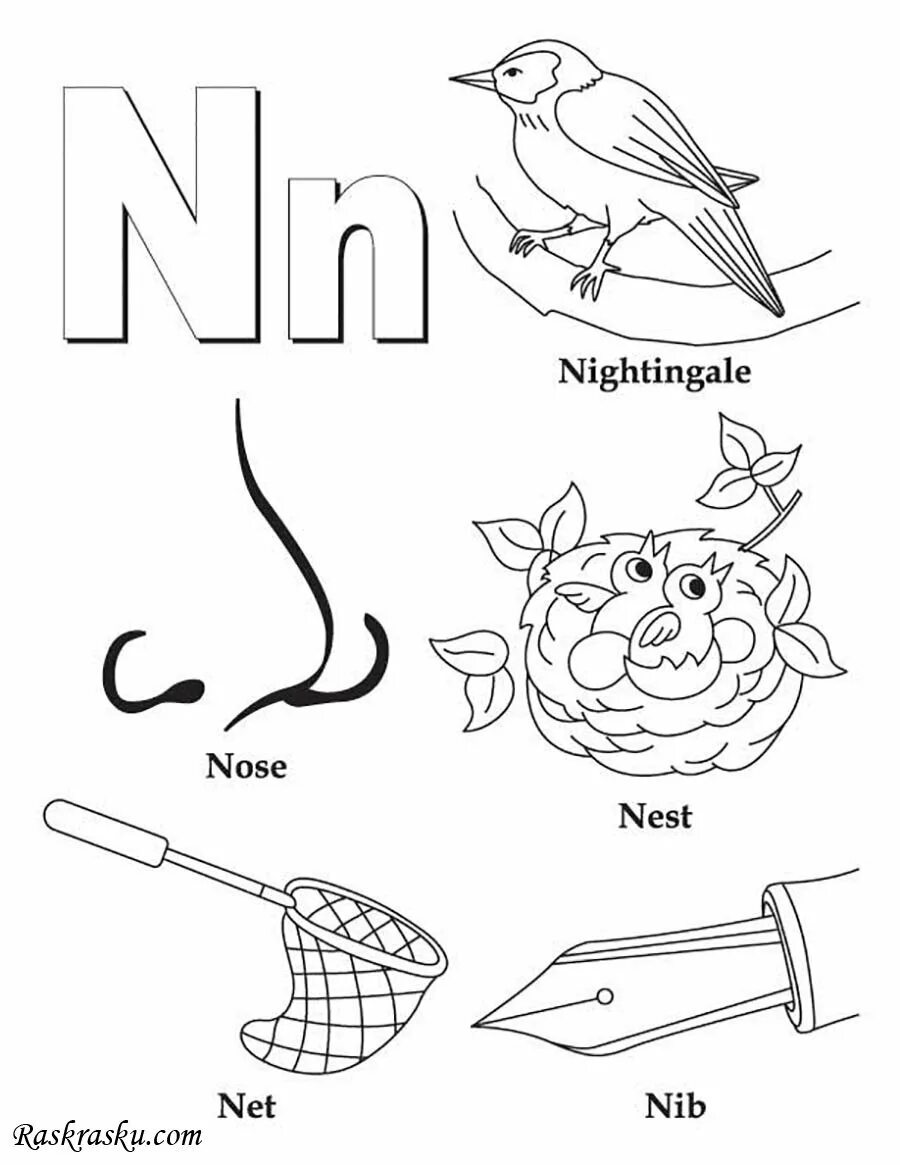 Nn

Nightingale

Nose

Nest

Net

Nib

Raskrasku.com