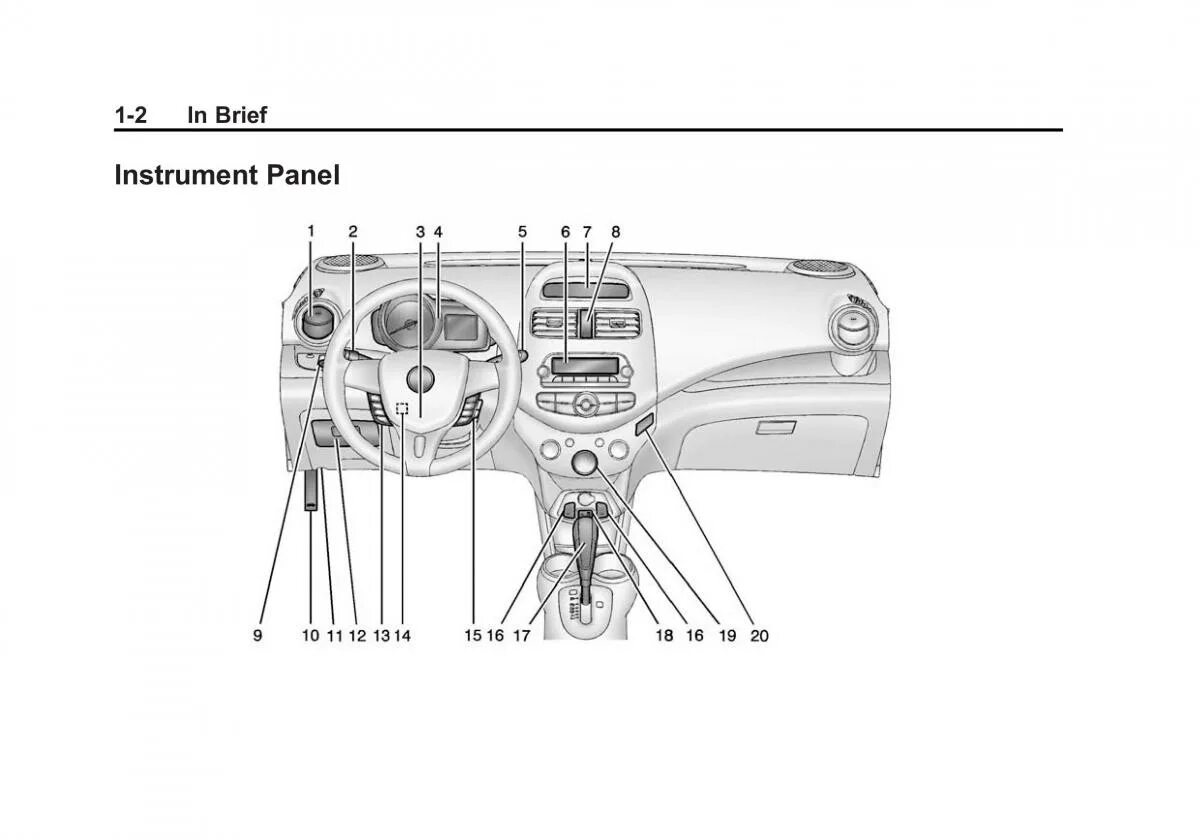 1-2 In Brief

Instrument Panel

1 2 3 4 5 6 7 8

9 10 11 12 13 14 15 16 17 18 16 19 20