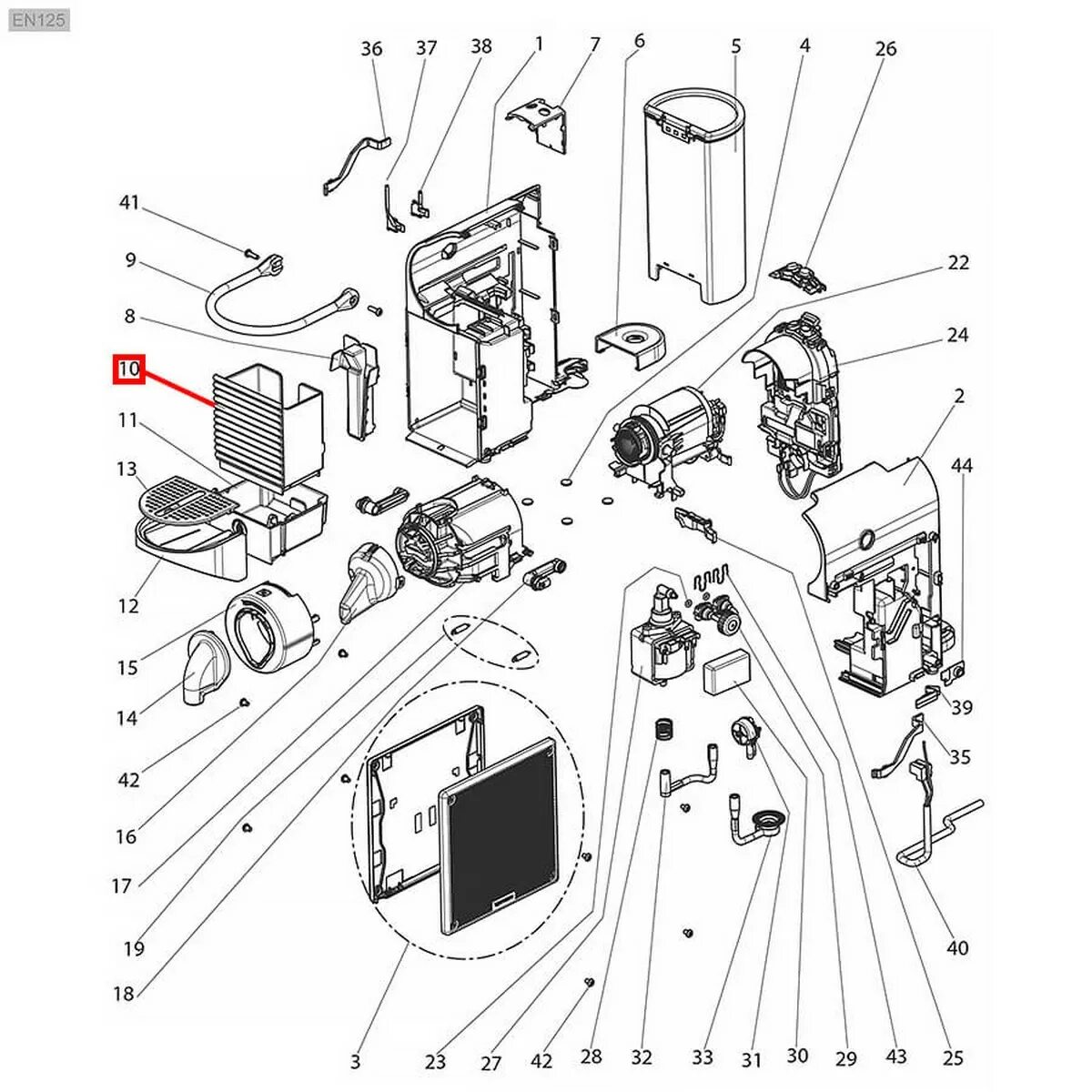 EN125

36 37 38 1 7 6 5 4 26

41

9

8

10

11

13

12

15

14

42

16

17

19

18

22

24

2

44

39

35

40

3 23 27 42 28 32 33 31 30 29 43 25