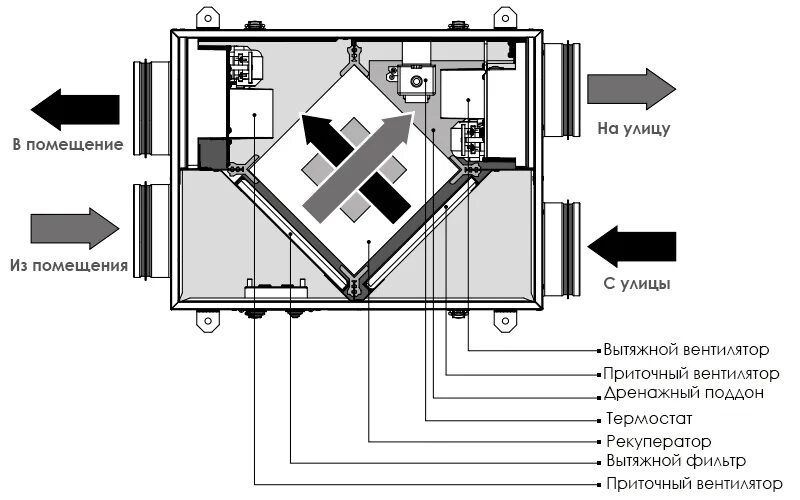 В помещение

Из помещения

На улицу

С улицы

Вытяжной вентилятор
Приточный вентилятор
Дренажный поддон
Термостат
Рекуператор
Вытяжной фильтр
Приточный вентилятор