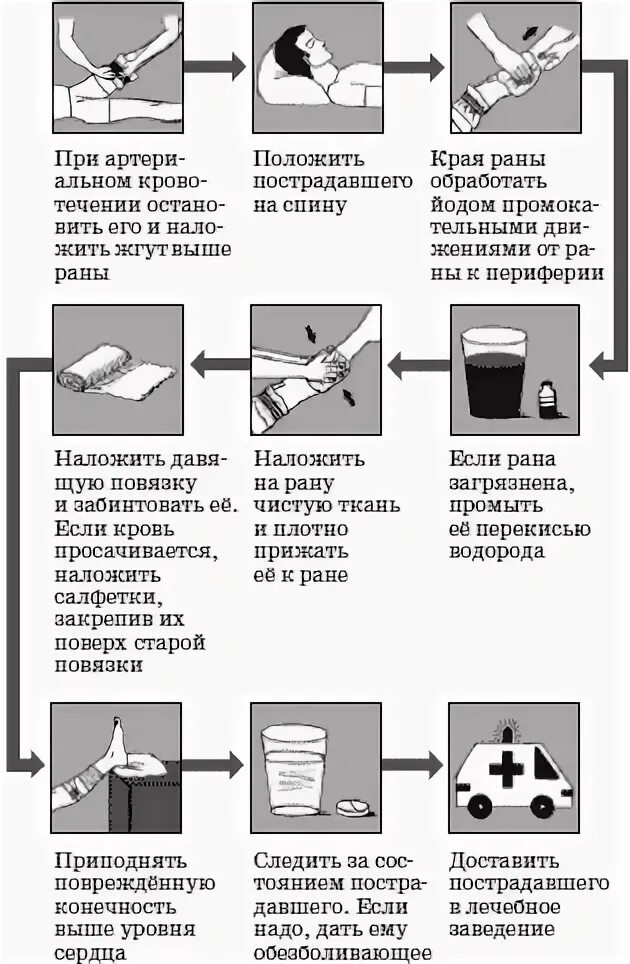 При артериальном кровотечении остановить его и наложить жгут выше раны

Положить пострадавшего на спину

Края раны обработать йодом промокательными движениями от раны к периферии

Если рана загрязнена, промыть её перекисью водорода

Наложить на рану чистую ткань и плотно прижать её к ране

Наложить давящую повязку и забинтовать её. Если кровь просачивается, наложить салфетки, закрепив их поверх старой повязки

Приподнять повреждённую конечность выше уровня сердца

Следить за состоянием пострадавшего. Если надо, дать ему обезболивающее

Доставить пострадавшего в лечебное заведение