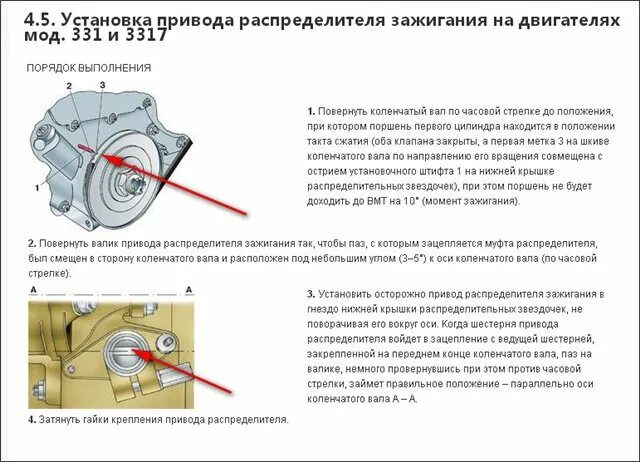 4.5. Установка привода распределителя зажигания на двигателях мод. 331 и 3317

ПОРЯДОК ВЫПОЛНЕНИЯ

2
3
1

1. Повернуть коленчатый вал по часовой стрелке до положения, при котором поршень первого цилиндра находится в положении такта сжатия (оба клапана закрыты, а первая метка 3 на шкиве коленчатого вала по направлению его вращения совмещена с острием установочного штифта 1 на нижней крышке распределительных звездочек), при этом поршень не будет доходить до ВМТ на 10° (момент зажигания).

2. Повернуть валик привода распределителя зажигания так, чтобы паз, с которым зацепляется муфта распределителя, был смещен в сторону коленчатого вала и расположен под небольшим углом (3–5°) к оси коленчатого вала (по часовой стрелке).

A
A

3. Установить осторожно привод распределителя зажигания в гнездо нижней крышки распределительных звездочек, не поворачивая его вокруг оси. Когда шестерня привода распределителя войдет в зацепление с ведущей шестерней, закрепленной на переднем конце коленчатого вала, паз на валике, немного провернувшись при этом против часовой стрелки, займет правильное положение – параллельно оси коленчатого вала А – А.

4. Затянуть гайки крепления привода распределителя.