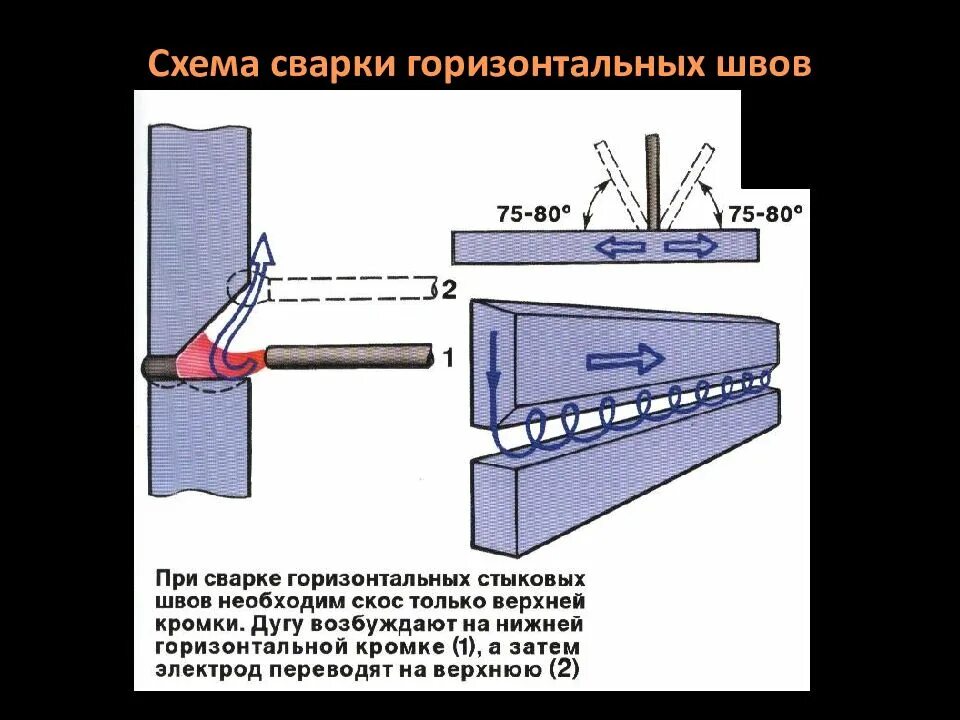 Схема сварки горизонтальных швов

75-80° 75-80°

2

1

При сварке горизонтальных стыковых швов необходим скос только верхней кромки. Дугу возбуждают на нижней горизонтальной кромке (1), а затем электрод переводят на верхнюю (2)