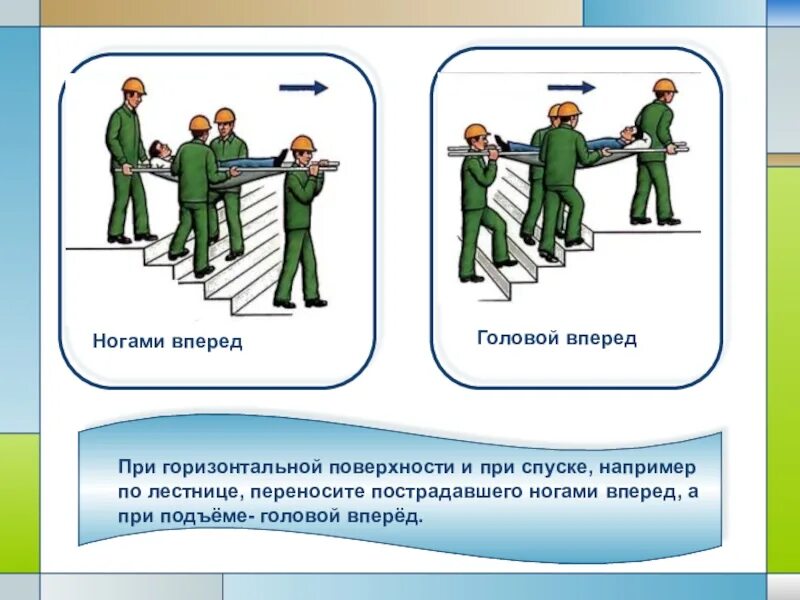 Ногами вперед

Головой вперед

При горизонтальной поверхности и при спуске, например по лестнице, переносите пострадавшего ногами вперед, а при подъёме- головой вперёд.