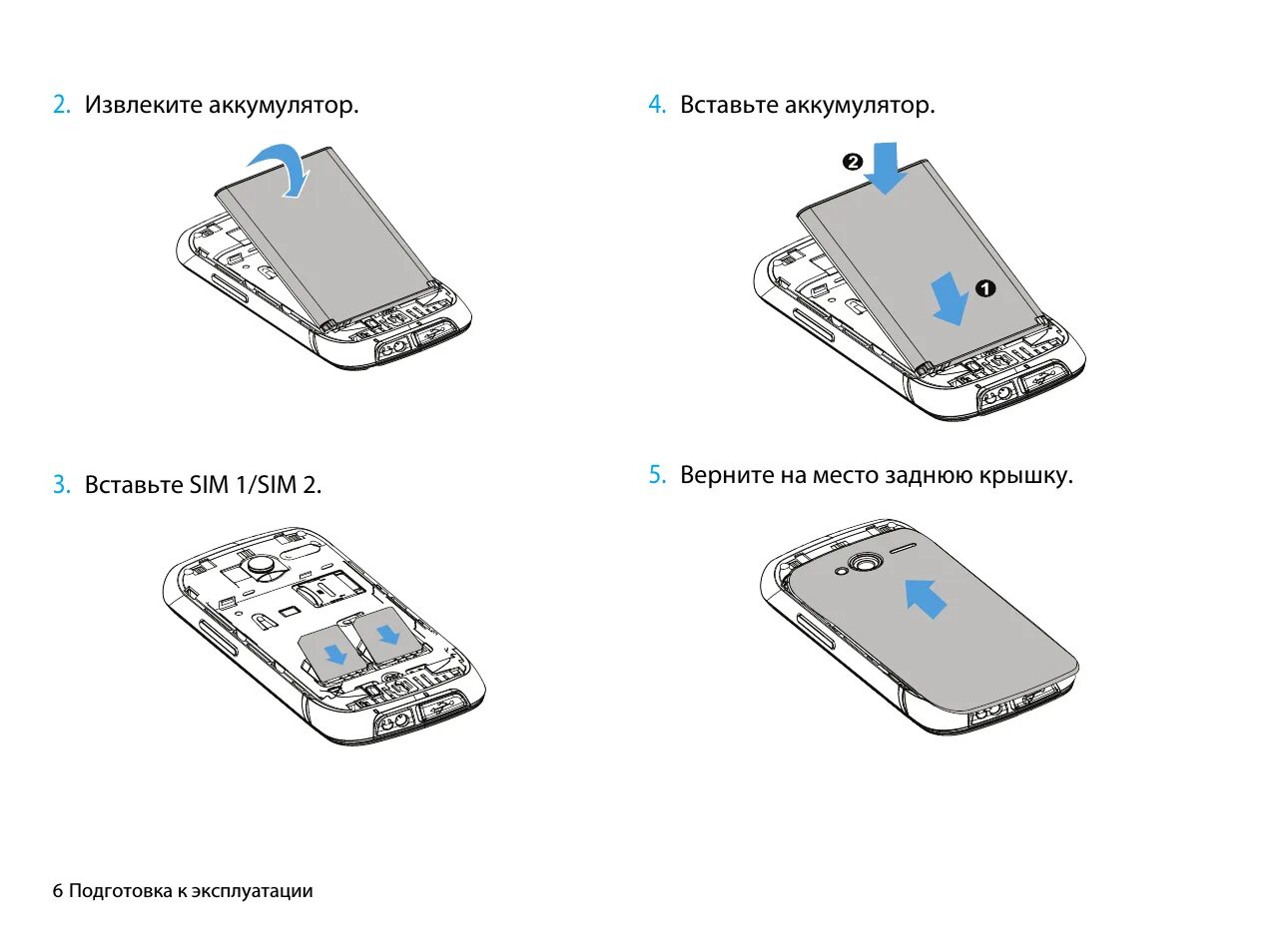 2. Извлеките аккумулятор.

3. Вставьте SIM 1/SIM 2.

4. Вставьте аккумулятор.

❷

❶

5. Верните на место заднюю крышку.

6 Подготовка к эксплуатации