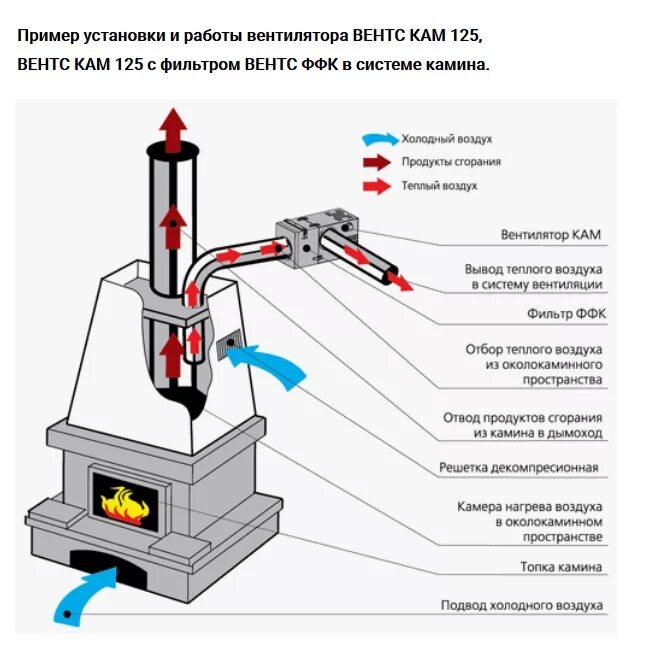 Пример установки и работы вентилятора ВЕНТС КАМ 125, ВЕНТС КАМ 125 с фильтром ВЕНТС ФФК в системе камина.

Холодный воздух
Продукты сгорания
Теплый воздух

Вентилятор КАМ
Вывод теплого воздуха в систему вентиляции
Фильтр ФФК
Отбор теплого воздуха из околокаминного пространства
Отвод продуктов сгорания из камина в дымоход
Решетка декомпресионная
Камера нагрева воздуха в околокаминном пространстве
Топка камина
Подвод холодного воздуха