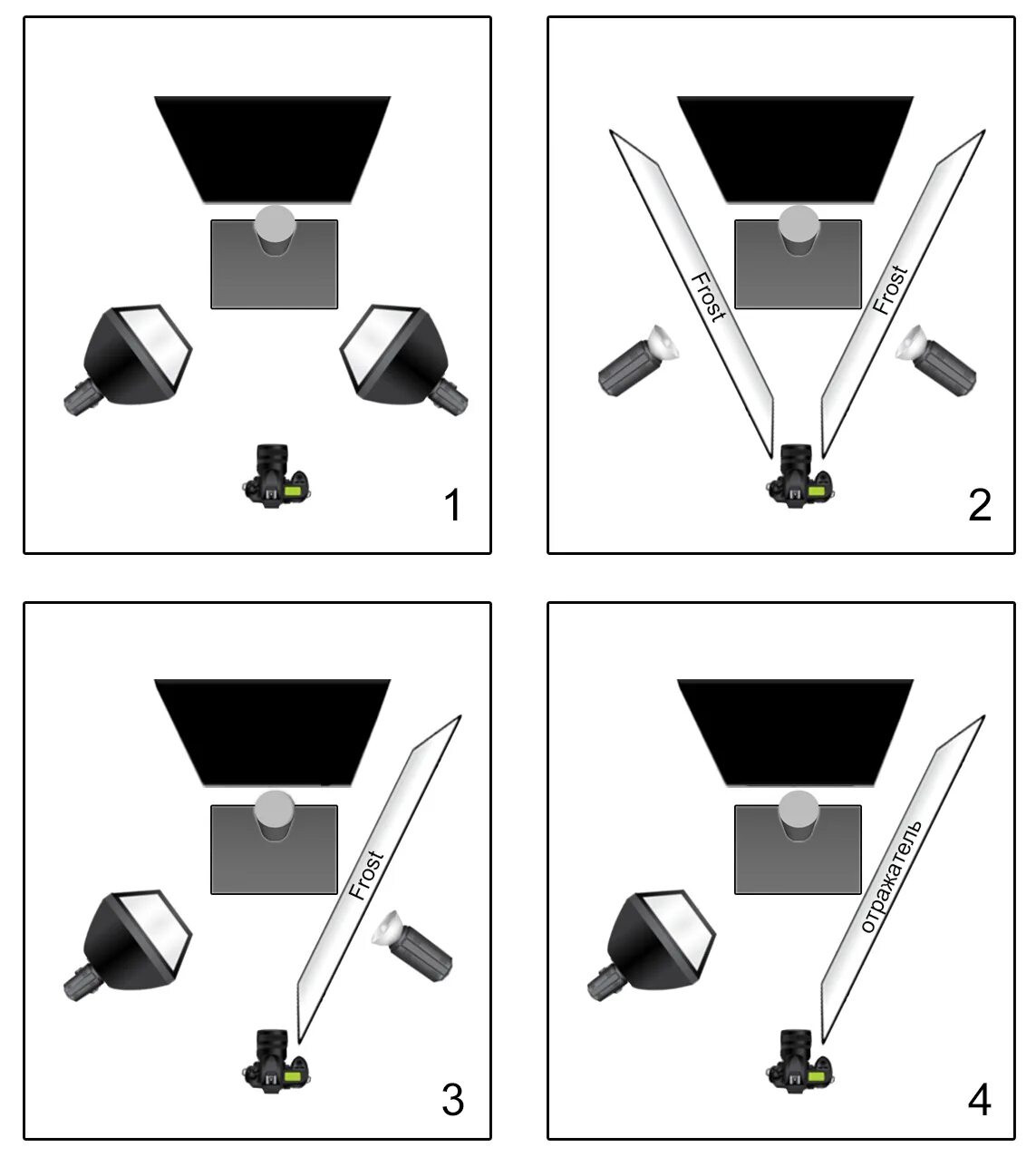 1

Frost
Frost
2

Frost
3

отражатель
4