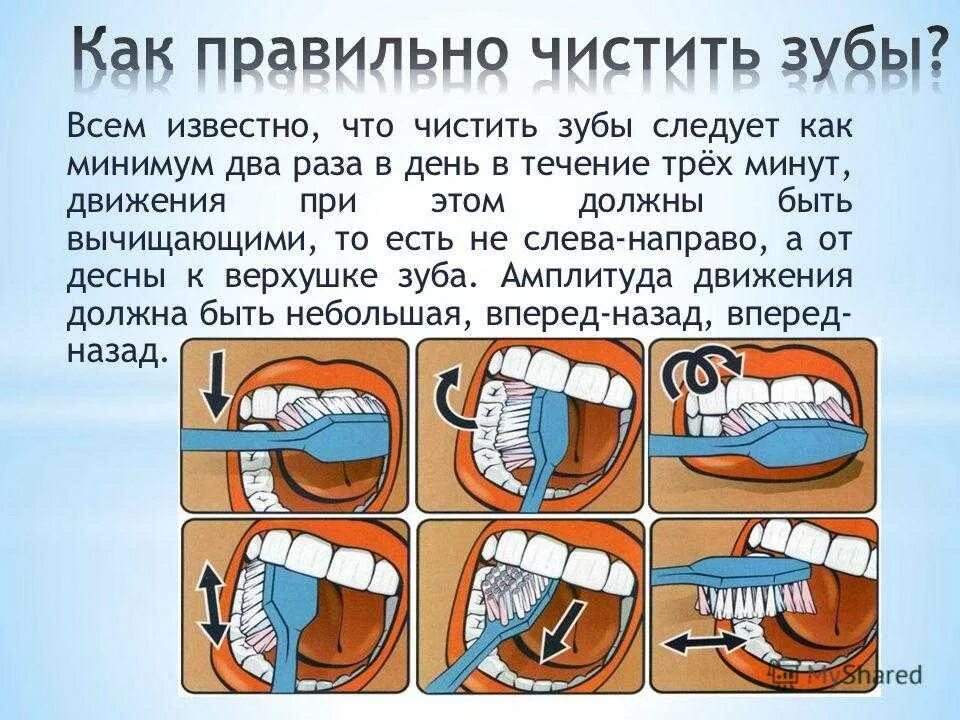 Как правильно чистить зубы?

Всем известно, что чистить зубы следует как минимум два раза в день в течение трёх минут, движения при этом должны быть вычищающими, то есть не слева-направо, а от десны к верхушке зуба. Амплитуда движения должна быть небольшая, вперед-назад, вперед-назад.

MyShared