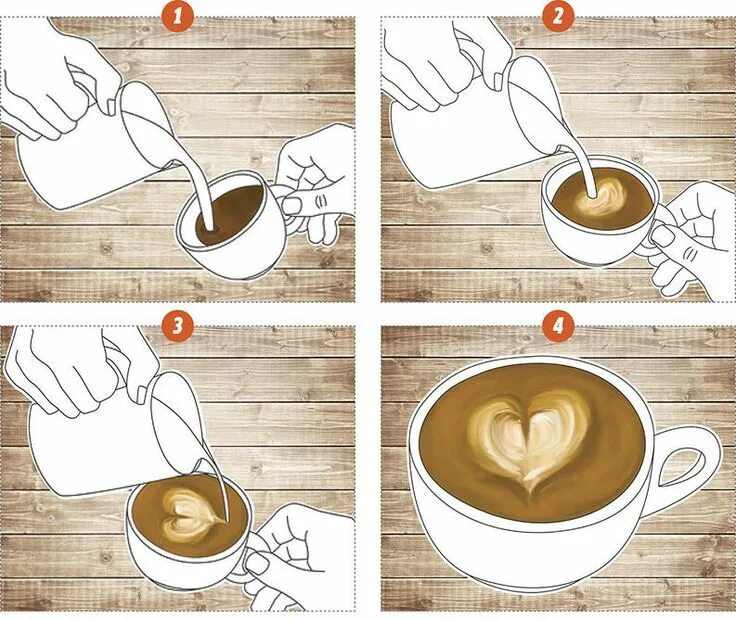 1
2
3
4