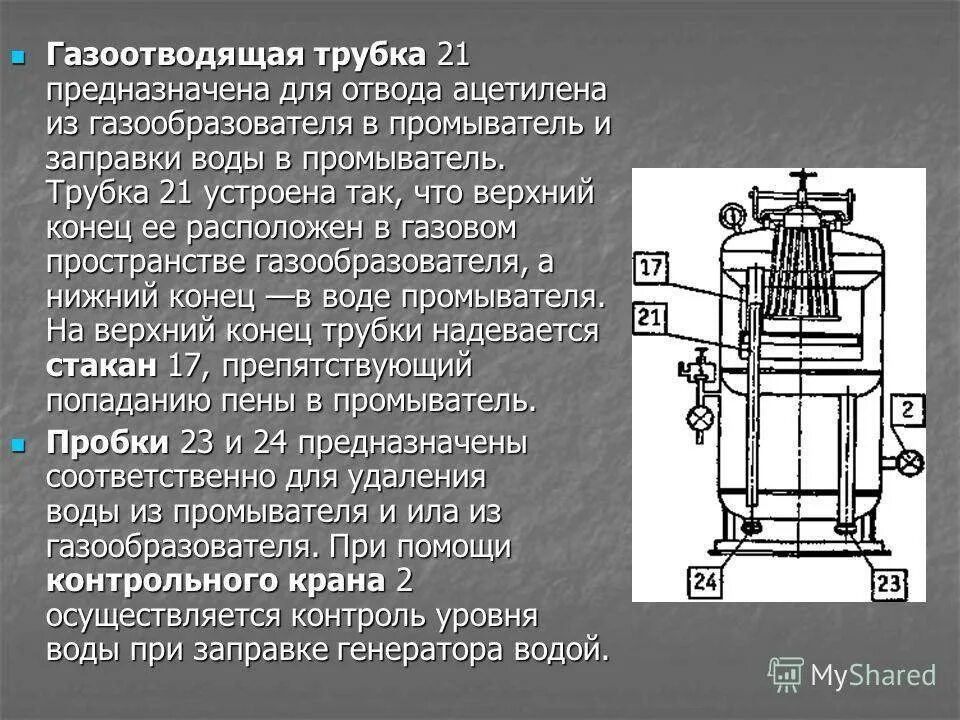 Газоотводящая трубка 21 предназначена для отвода ацетилена из газообразователя в промыватель и заправки воды в промыватель. Трубка 21 устроена так, что верхний конец ее расположен в газовом пространстве газообразователя, а нижний конец —в воде промывателя. На верхний конец трубки надевается стакан 17, препятствующий попаданию пены в промыватель.

Пробки 23 и 24 предназначены соответственно для удаления воды из промывателя и ила из газообразователя. При помощи контрольного крана 2 осуществляется контроль уровня воды при заправке генератора водой.

17
21
2
24
23

MyShared