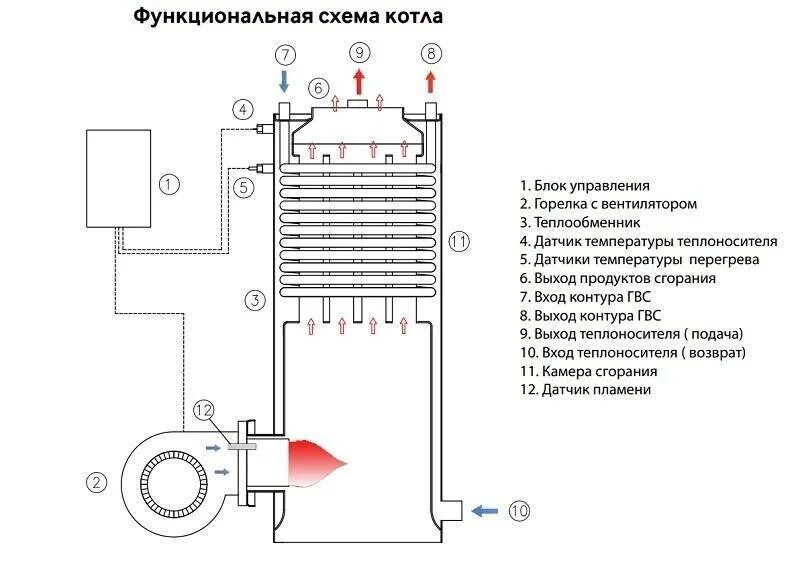 Функциональная схема котла

7
9
8
6
4
5
1
11
3
12
2
10

1. Блок управления
2. Горелка с вентилятором
3. Теплообменник
4. Датчик температуры теплоносителя
5. Датчики температуры  перегрева
6. Выход продуктов сгорания
7. Вход контура ГВС
8. Выход контура ГВС
9. Выход теплоносителя ( подача)
10. Вход теплоносителя ( возврат)
11. Камера сгорания
12. Датчик пламени