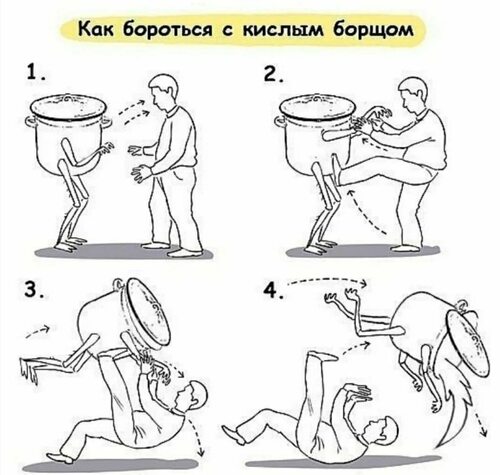 Как бороться с кислым борщом

1.

2.

3.

4.