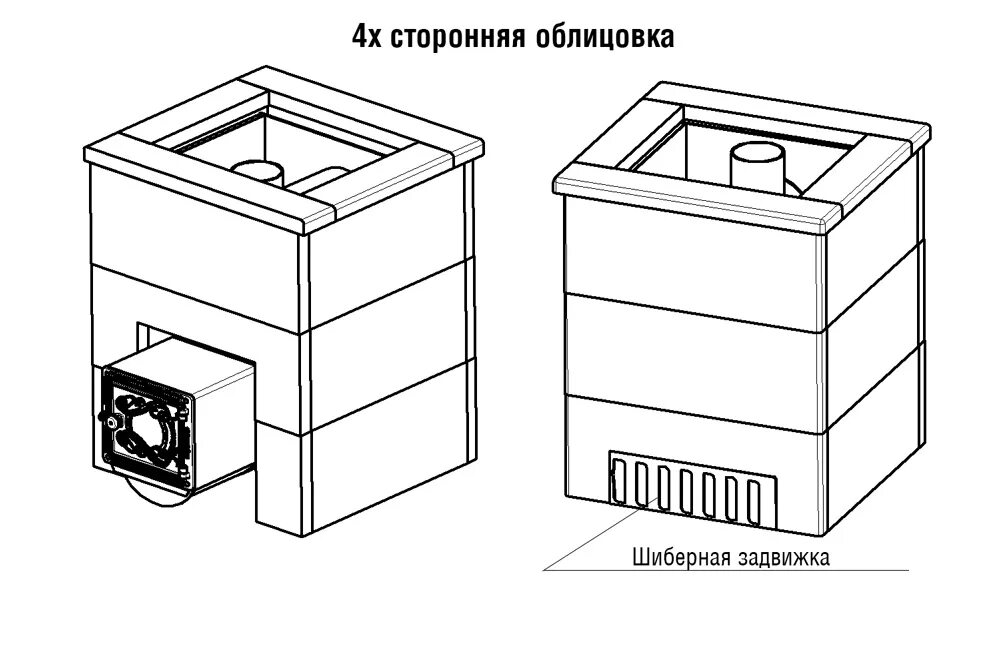 4х сторонняя облицовка

Шиберная задвижка