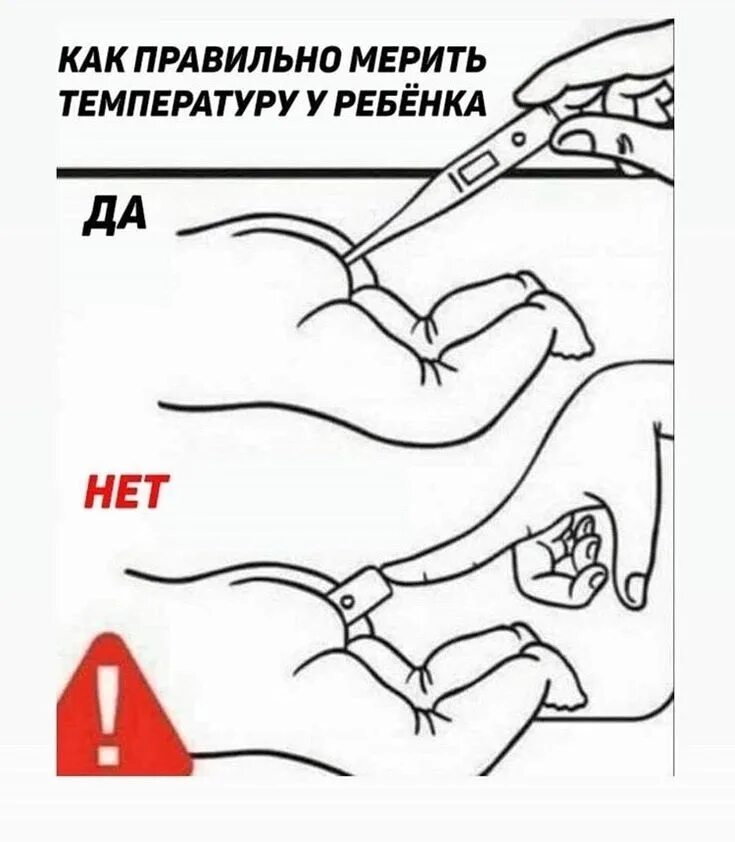 КАК ПРАВИЛЬНО МЕРИТЬ ТЕМПЕРАТУРУ У РЕБЁНКА

ДА

НЕТ

!