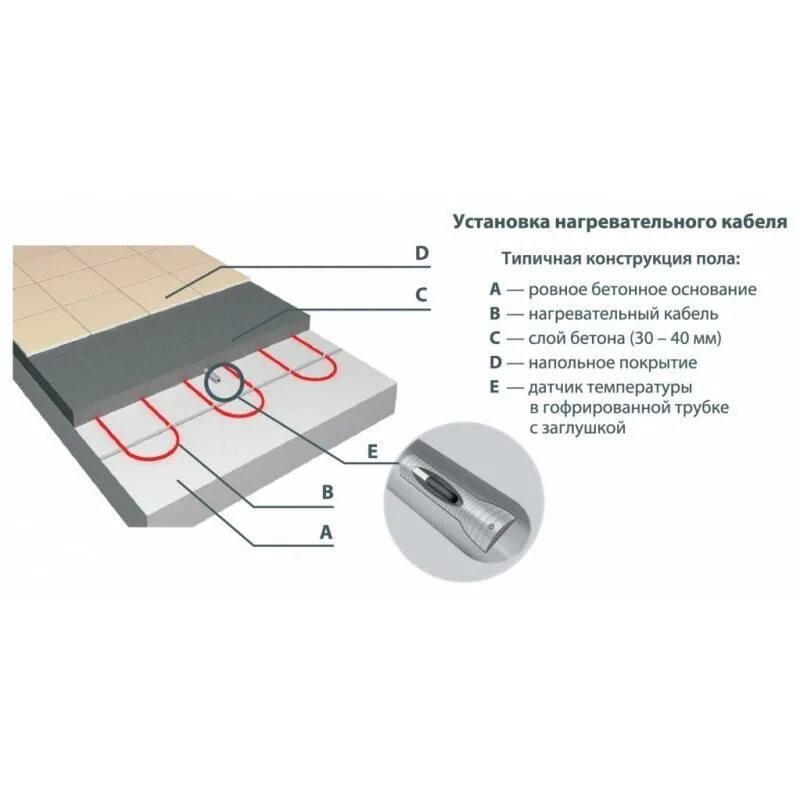 D

C

E

B

A

Установка нагревательного кабеля

Типичная конструкция пола:

A — ровное бетонное основание
B — нагревательный кабель
C — слой бетона (30 – 40 мм)
D — напольное покрытие
E — датчик температуры в гофрированной трубке с заглушкой