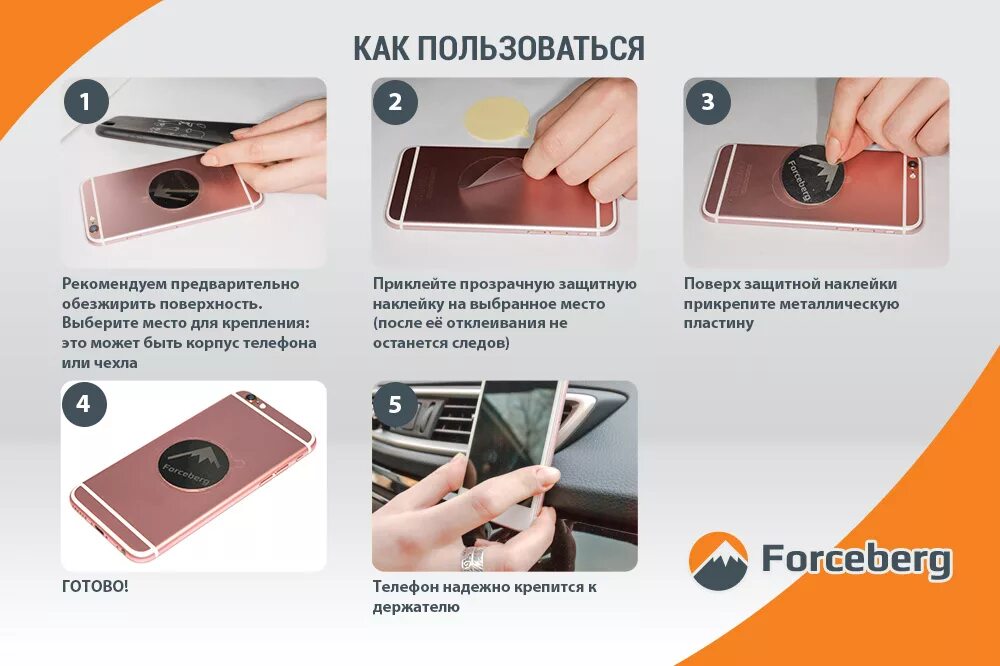 КАК ПОЛЬЗОВАТЬСЯ

1

Рекомендуем предварительно обезжирить поверхность. Выберите место для крепления: это может быть корпус телефона или чехла

2

Приклейте прозрачную защитную наклейку на выбранное место (после её отклеивания не останется следов)

3

Forceberg

Поверх защитной наклейки прикрепите металлическую пластину

4

Forceberg

ГОТОВО!

5

Телефон надежно крепится к держателю

Forceberg