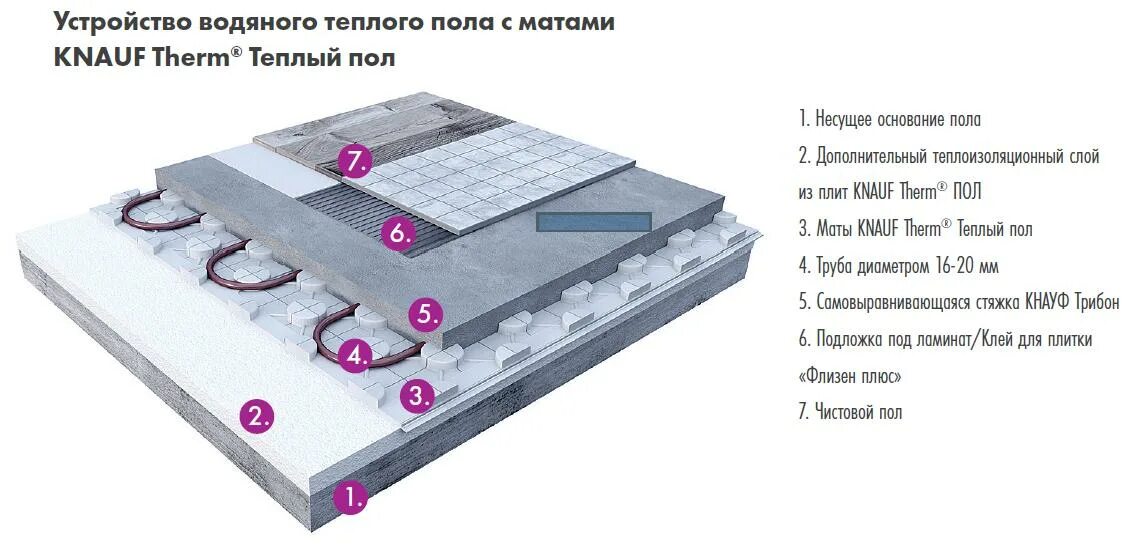 Устройство водяного теплого пола с матами KNAUF Therm® Теплый пол

7.

6.

5.

4.

3.

2.

1.

1. Несущее основание пола

2. Дополнительный теплоизоляционный слой из плит KNAUF Therm® ПОЛ

3. Маты KNAUF Therm® Теплый пол

4. Труба диаметром 16-20 мм

5. Самовыравнивающаяся стяжка КНАУФ Трибон

6. Подложка под ламинат/Клей для плитки «Флизен плюс»

7. Чистовой пол