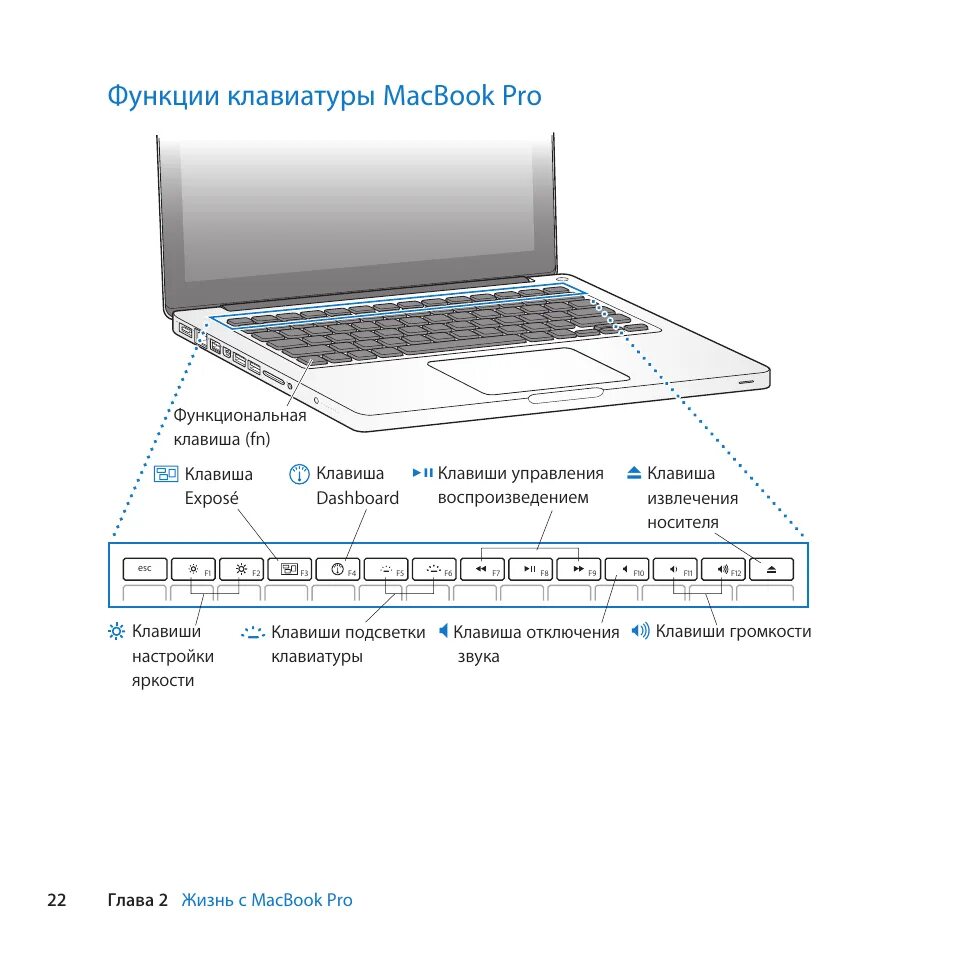 Функции клавиатуры MacBook Pro

Функциональная клавиша (fn)

Клавиша Exposé

Клавиша Dashboard

Клавиши управления воспроизведением

Клавиша извлечения носителя

esc F1 F2 F3 F4 F5 F6 F7 F8 F9 F10 F11 F12

Клавиши настройки яркости

Клавиши подсветки клавиатуры

Клавиша отключения звука

Клавиши громкости

22 Глава 2 Жизнь с MacBook Pro